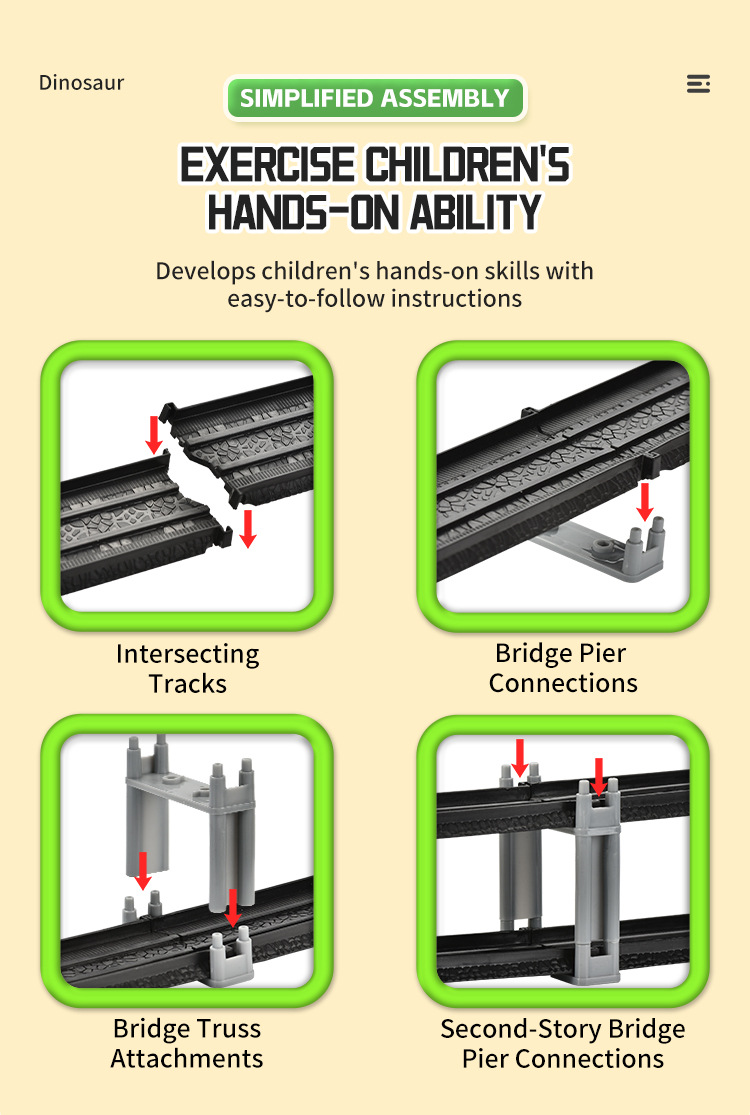 Dinosaur

SIMPLIFIED ASSEMBLY

EXERCISE CHILDREN'S HANDS-ON ABILITY

Develops children's hands-on skills with easy-to-follow instructions

Intersecting Tracks

Bridge Pier Connections

Bridge Truss Attachments

Second-Story Bridge Pier Connections