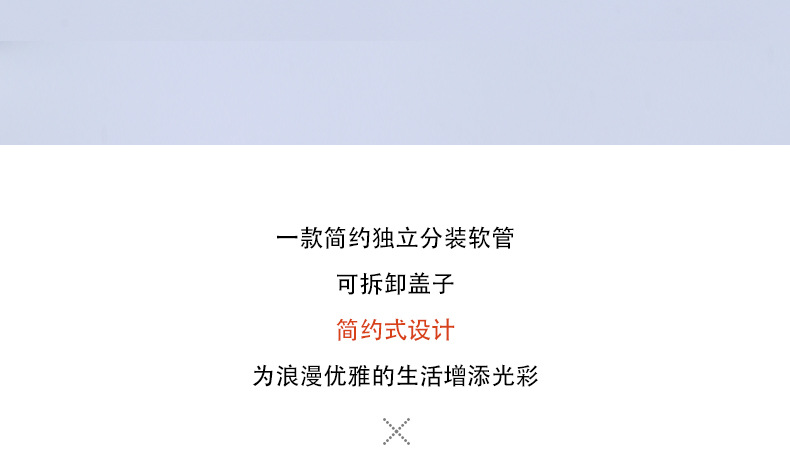 一款简约独立分装软管

可拆卸盖子

简约式设计

为浪漫优雅的生活增添光彩