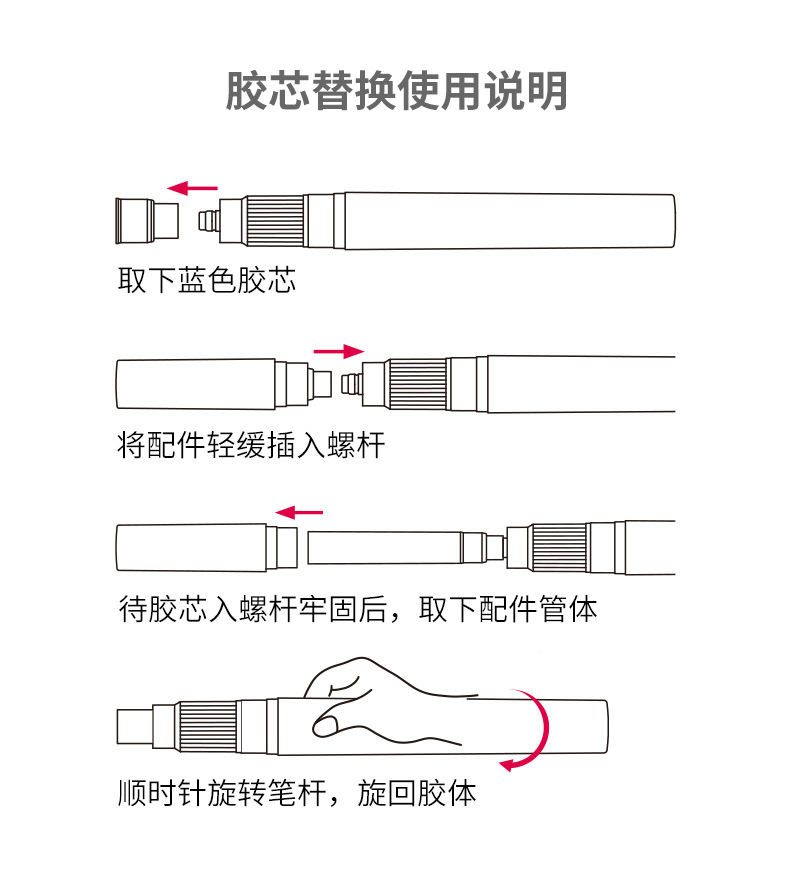 胶芯替换使用说明

取下蓝色胶芯

将配件轻缓插入螺杆

待胶芯入螺杆牢固后，取下配件管体

顺时针旋转笔杆，旋回胶体