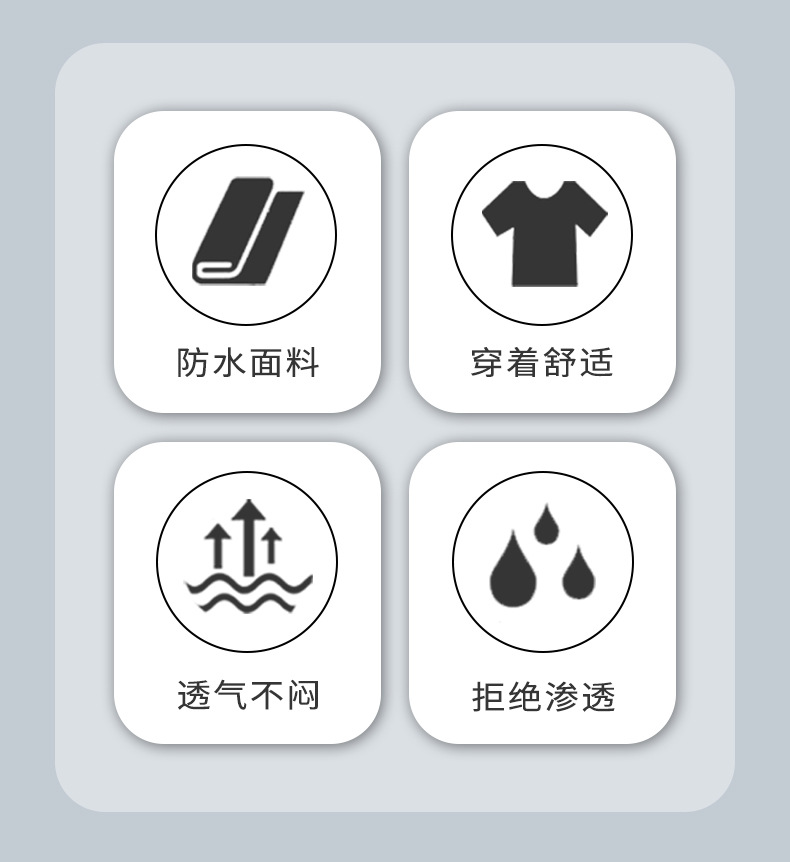 防水面料

穿着舒适

透气不闷

拒绝渗透