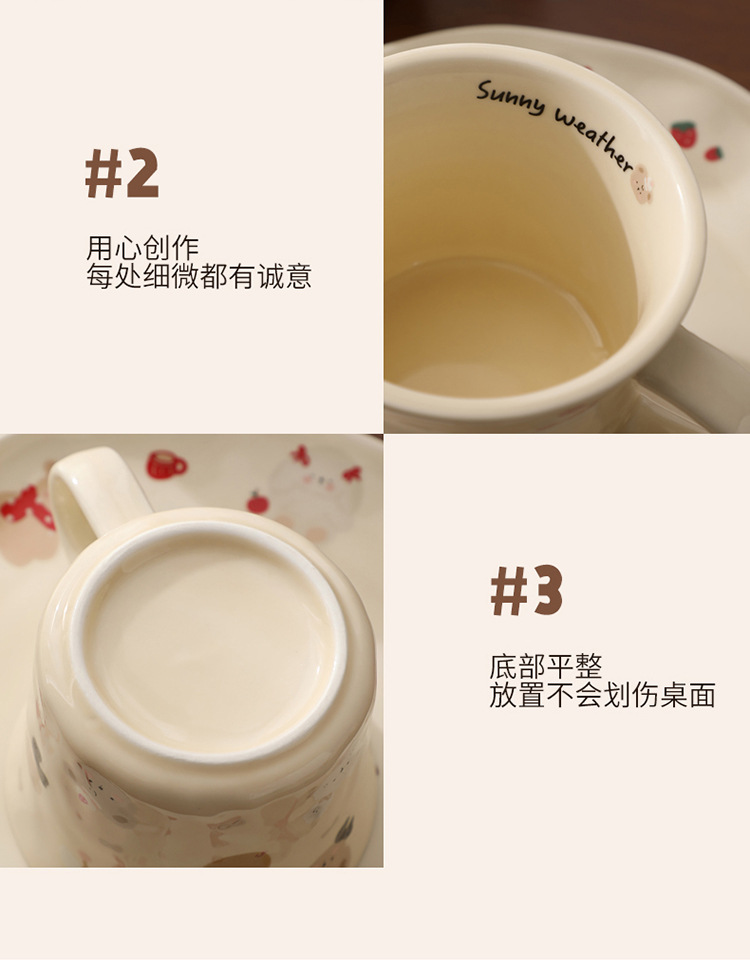 #2

用心创作
每处细微都有诚意

Sunny weather

#3

底部平整
放置不会划伤桌面