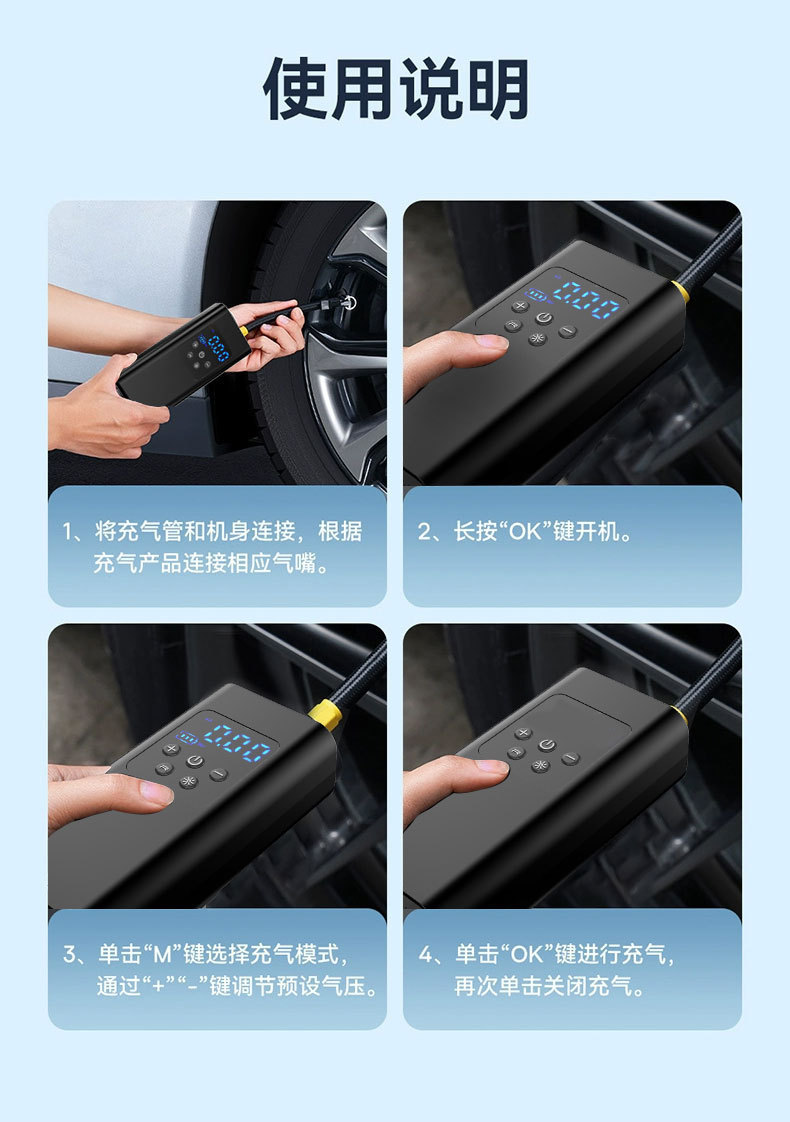 使用说明

1、将充气管和机身连接，根据充气产品连接相应气嘴。

2、长按“OK”键开机。

3、单击“M”键选择充气模式，通过“+”“-”键调节预设气压。

4、单击“OK”键进行充气，再次单击关闭充气。