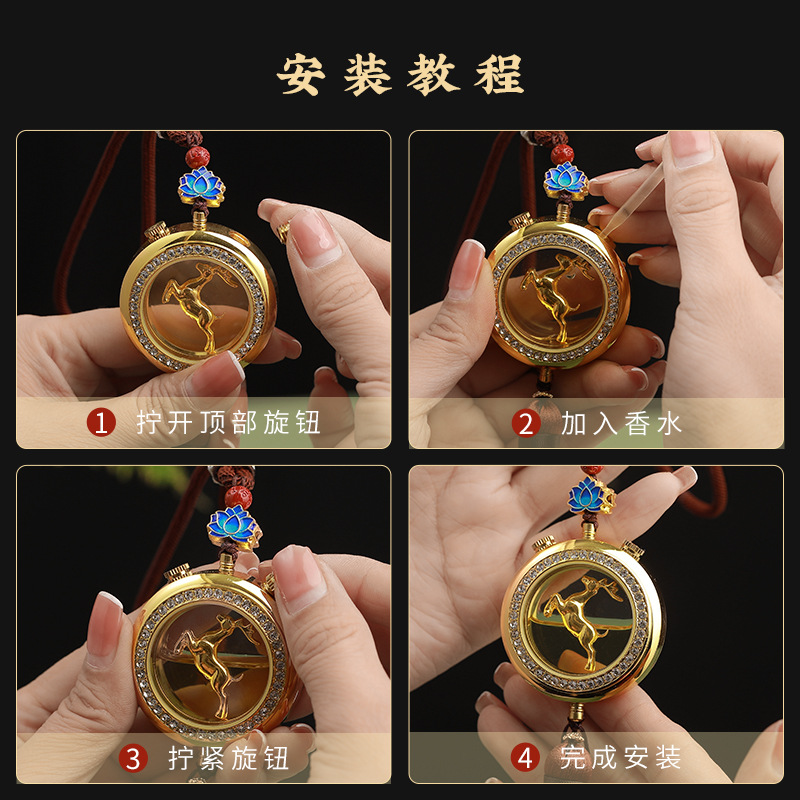 安装教程

1 拧开顶部旋钮

2 加入香水

3 拧紧旋钮

4 完成安装