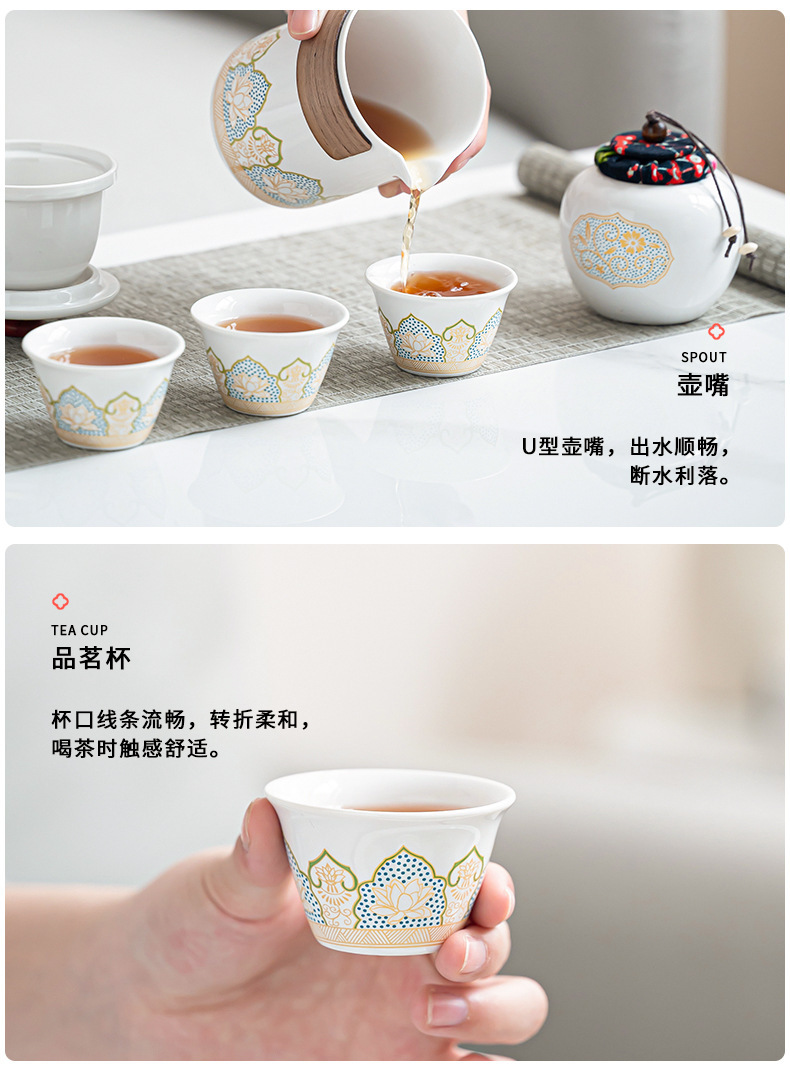 SPOUT
壶嘴

U型壶嘴，出水顺畅，断水利落。

TEA CUP
品茗杯

杯口线条流畅，转折柔和，喝茶时触感舒适。