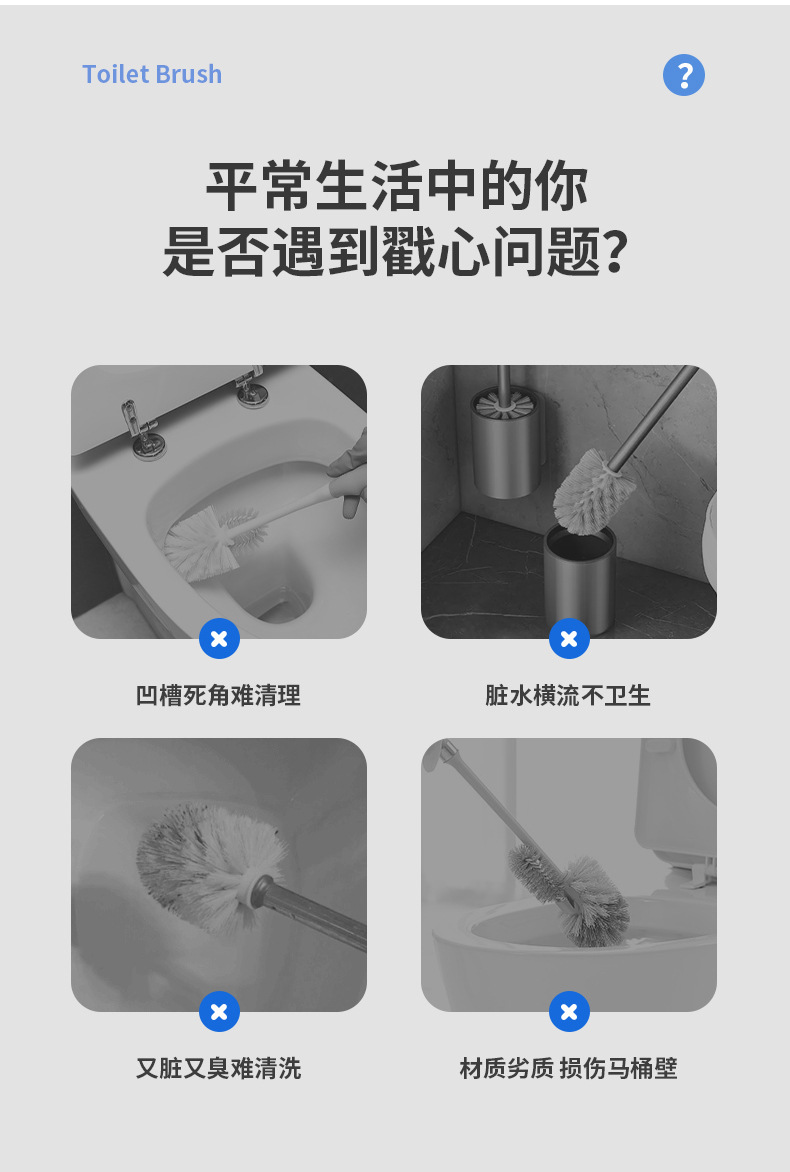 Toilet Brush

?

平常生活中的你
是否遇到戳心问题?

凹槽死角难清理

脏水横流不卫生

又脏又臭难清洗

材质劣质 损伤马桶壁