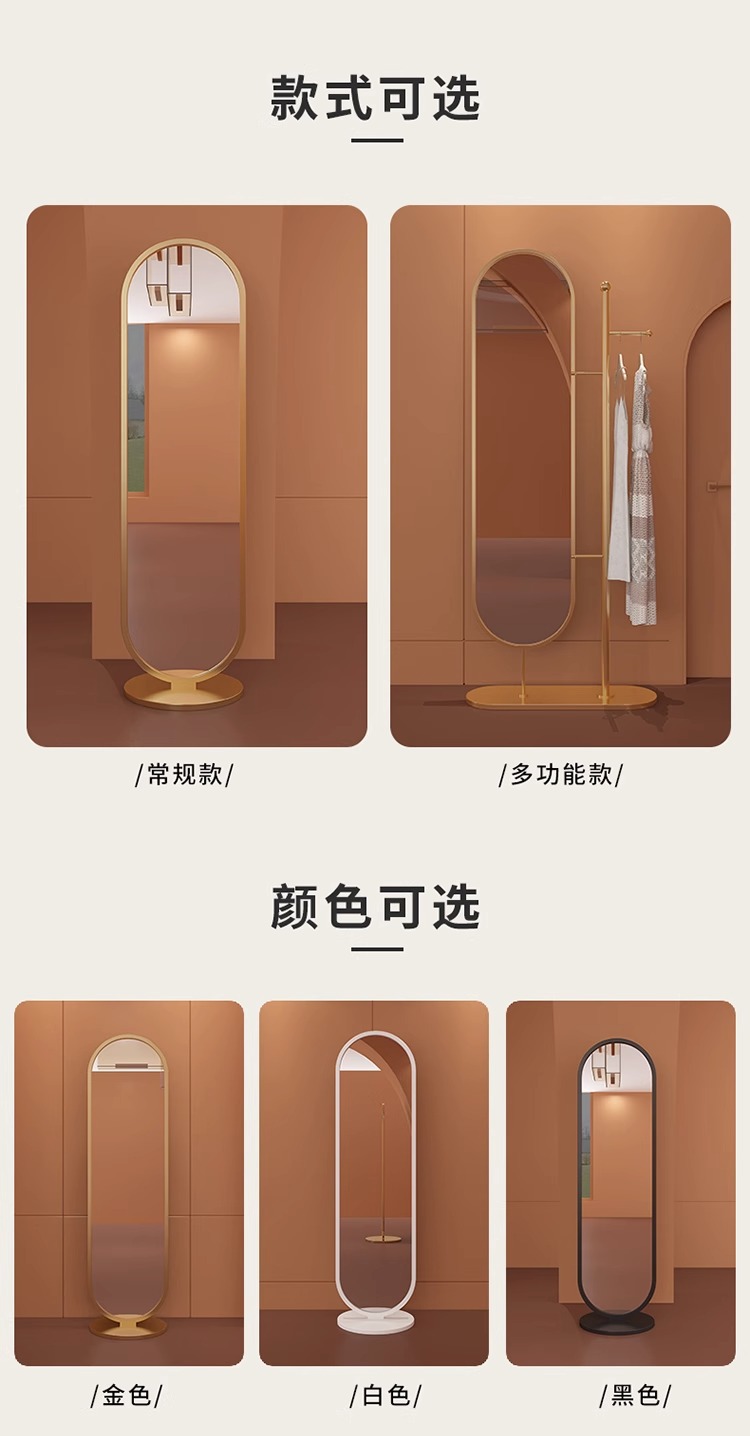 款式可选

/常规款/

/多功能款/

颜色可选

/金色/

/白色/

/黑色/