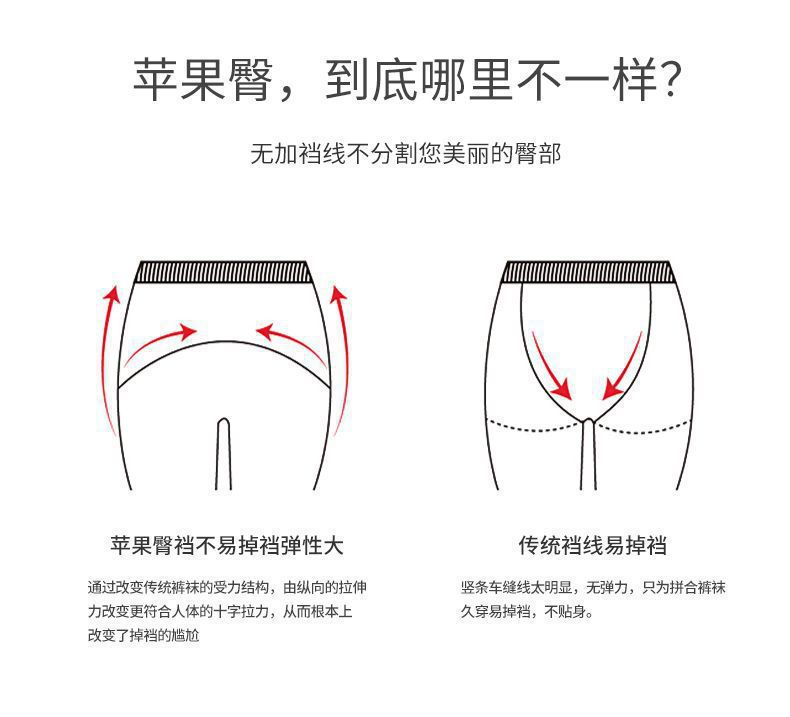 苹果臀，到底哪里不一样?

无加裆线不分割您美丽的臀部

苹果臀裆不易掉裆弹性大

通过改变传统裤袜的受力结构，由纵向的拉伸力改变更符合人体的十字拉力，从而根本上改变了掉裆的尴尬

传统裆线易掉裆

竖条车缝线太明显，无弹力，只为拼合裤袜久穿易掉裆，不贴身。