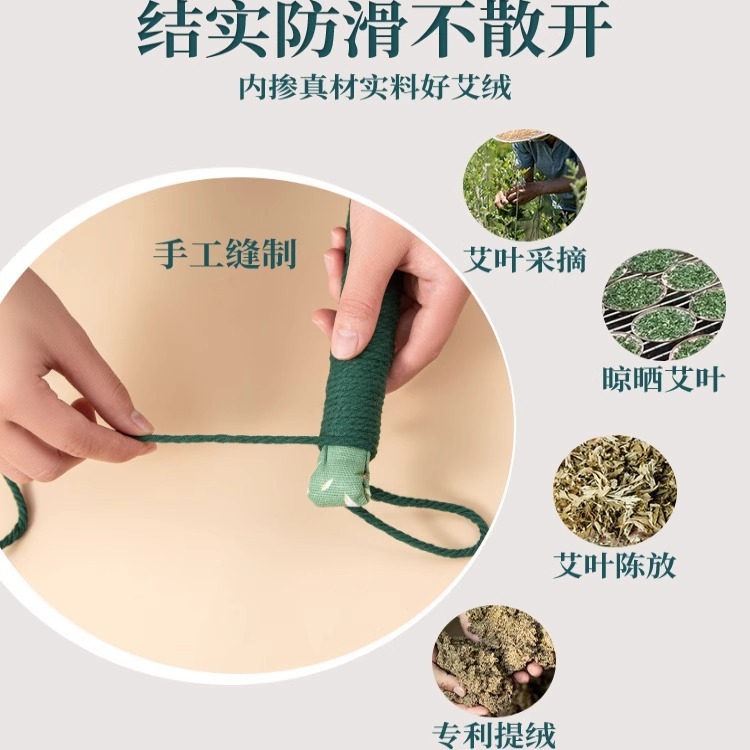 结实防滑不散开

内掺真材实料好艾绒

手工缝制

艾叶采摘

晾晒艾叶

艾叶陈放

专利提绒