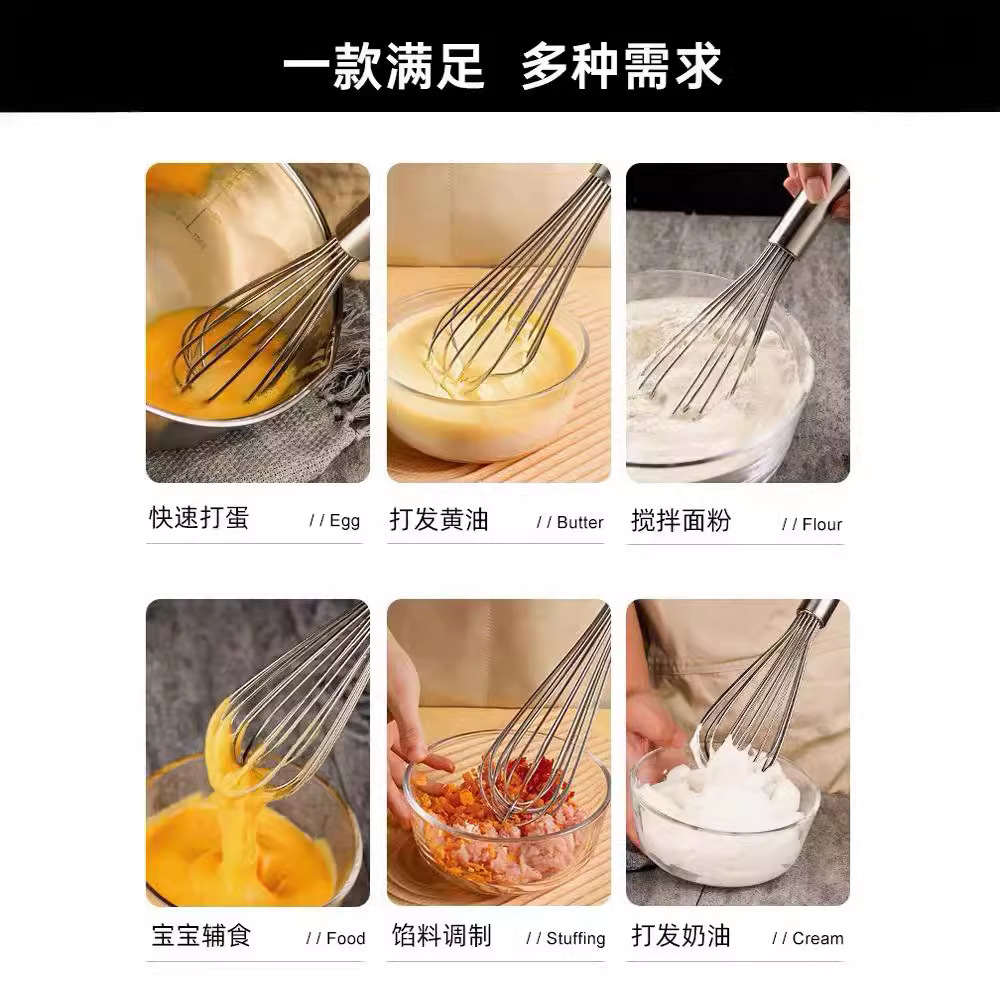 一款满足 多种需求

快速打蛋 / / Egg

打发黄油 / / Butter

搅拌面粉 / / Flour

宝宝辅食 / / Food

馅料调制 / / Stuffing

打发奶油 / / Cream