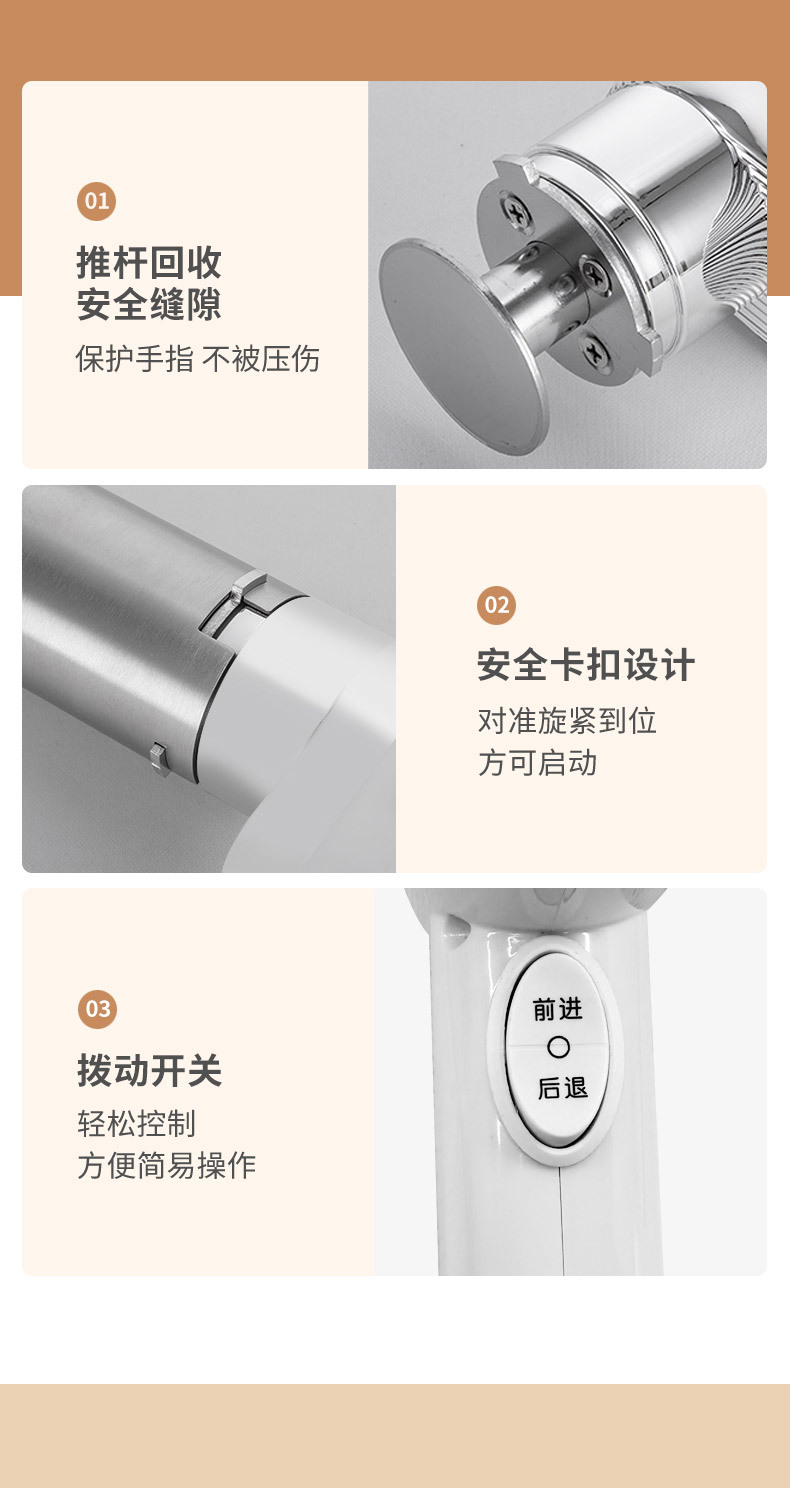 01

推杆回收
安全缝隙

保护手指 不被压伤

02

安全卡扣设计

对准旋紧到位
方可启动

03

拨动开关

轻松控制
方便简易操作

前进
后退