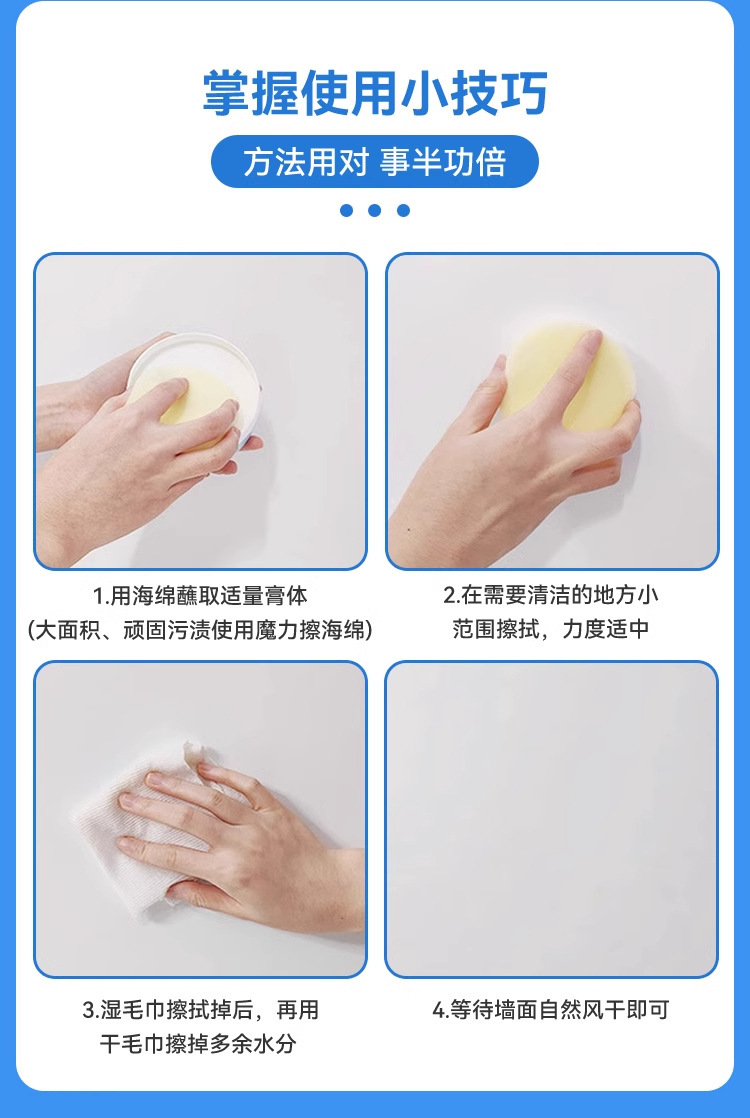 掌握使用小技巧

方法用对 事半功倍

1.用海绵蘸取适量膏体
(大面积、顽固污渍使用魔力擦海绵)

2.在需要清洁的地方小范围擦拭，力度适中

3.湿毛巾擦拭掉后，再用干毛巾擦掉多余水分

4.等待墙面自然风干即可