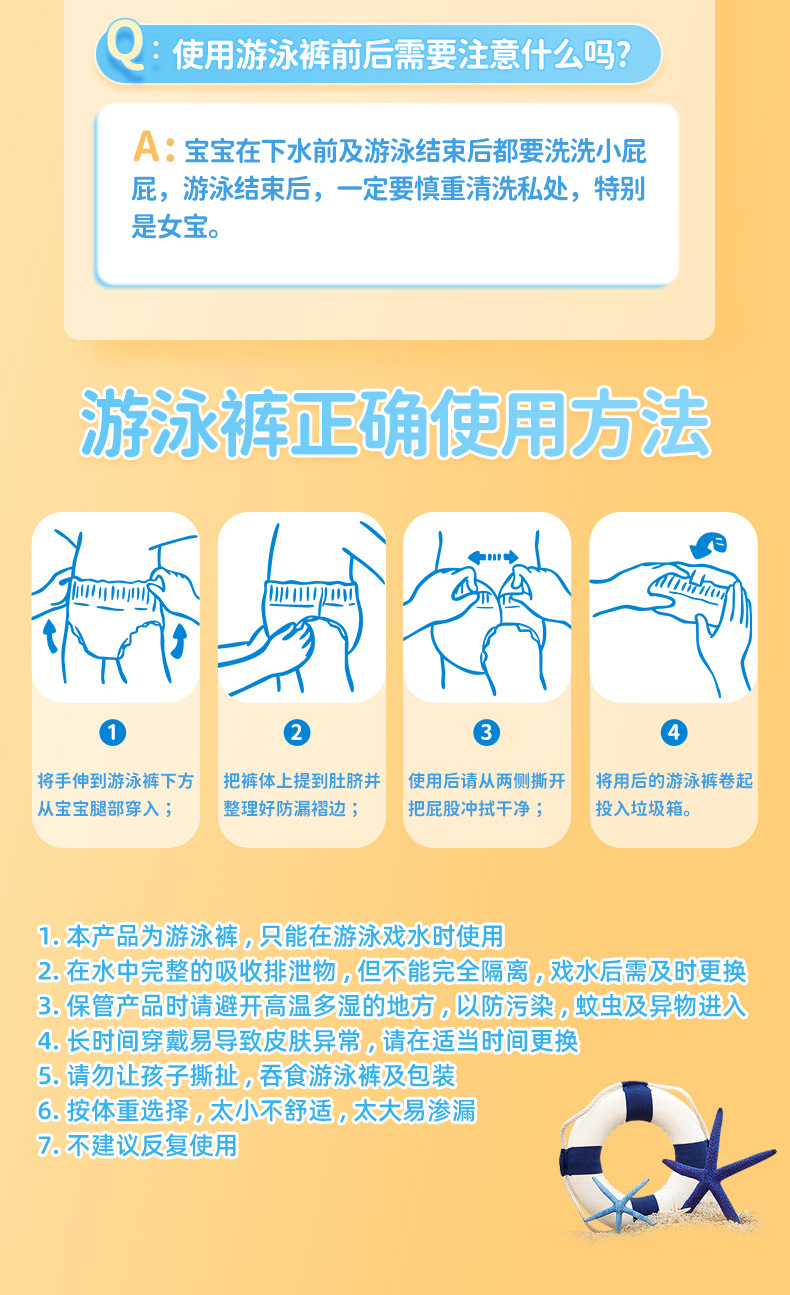 Q: 使用游泳裤前后需要注意什么吗?

A: 宝宝在下水前及游泳结束后都要洗洗小屁屁，游泳结束后，一定要慎重清洗私处，特别是女宝。

游泳裤正确使用方法

1
将手伸到游泳裤下方从宝宝腿部穿入；

2
把裤体上提到肚脐并整理好防漏褶边；

3
使用后请从两侧撕开把屁股冲拭干净；

4
将用后的游泳裤卷起投入垃圾箱。

1. 本产品为游泳裤，只能在游泳戏水时使用
2. 在水中完整的吸收排泄物，但不能完全隔离，戏水后需及时更换
3. 保管产品时请避开高温多湿的地方，以防污染，蚊虫及异物进入
4. 长时间穿戴易导致皮肤异常，请在适当时间更换
5. 请勿让孩子撕扯，吞食游泳裤及包装
6. 按体重选择，太小不舒适，太大易渗漏
7. 不建议反复使用