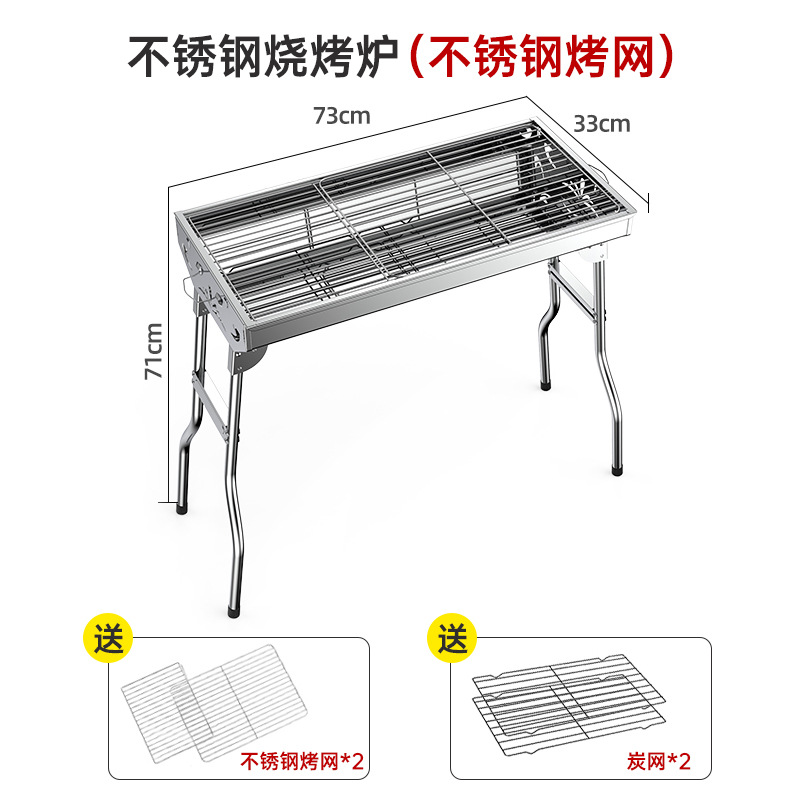 不锈钢烧烤炉（不锈钢烤网）

73cm

33cm

71cm

送

不锈钢烤网*2

送

炭网*2