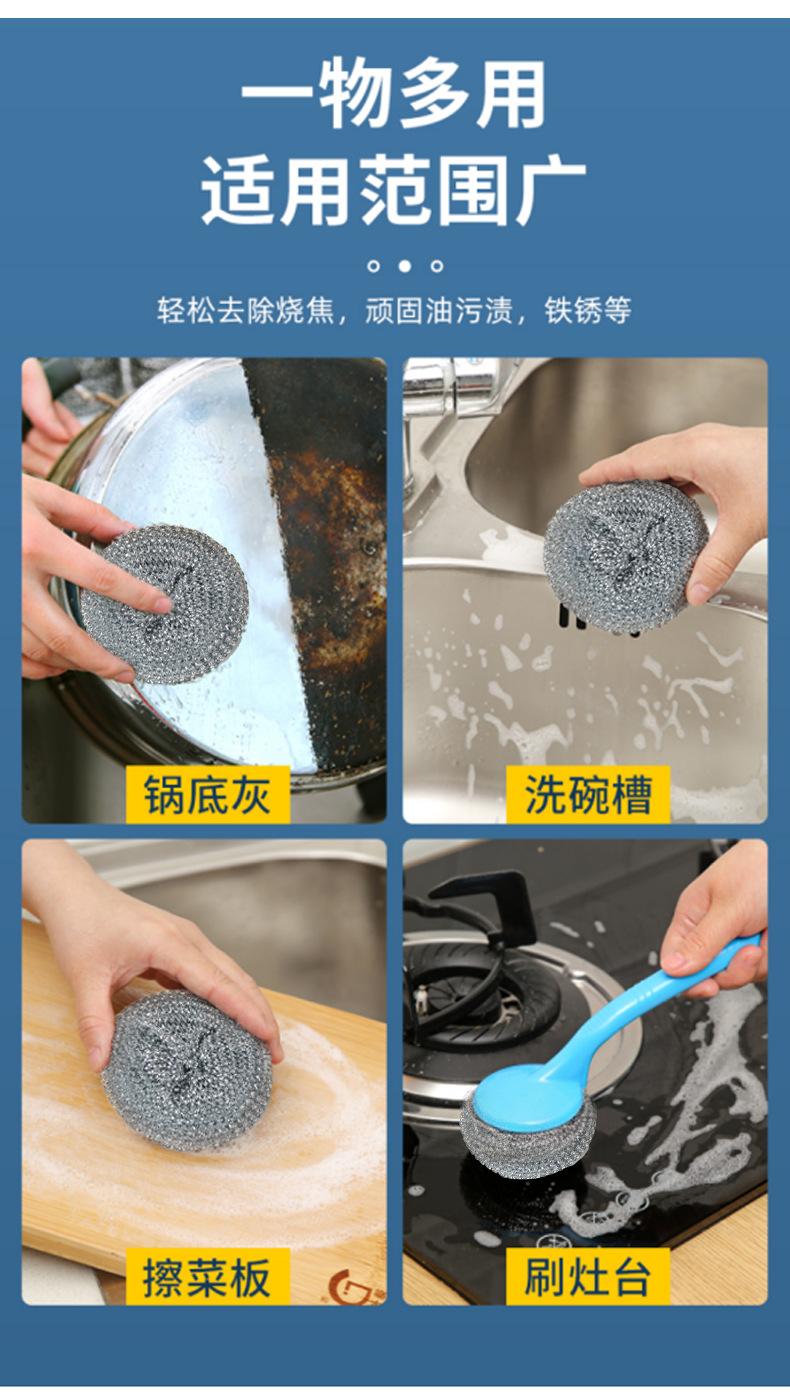 一物多用
适用范围广

轻松去除烧焦，顽固油污渍，铁锈等

锅底灰

洗碗槽

擦菜板

刷灶台