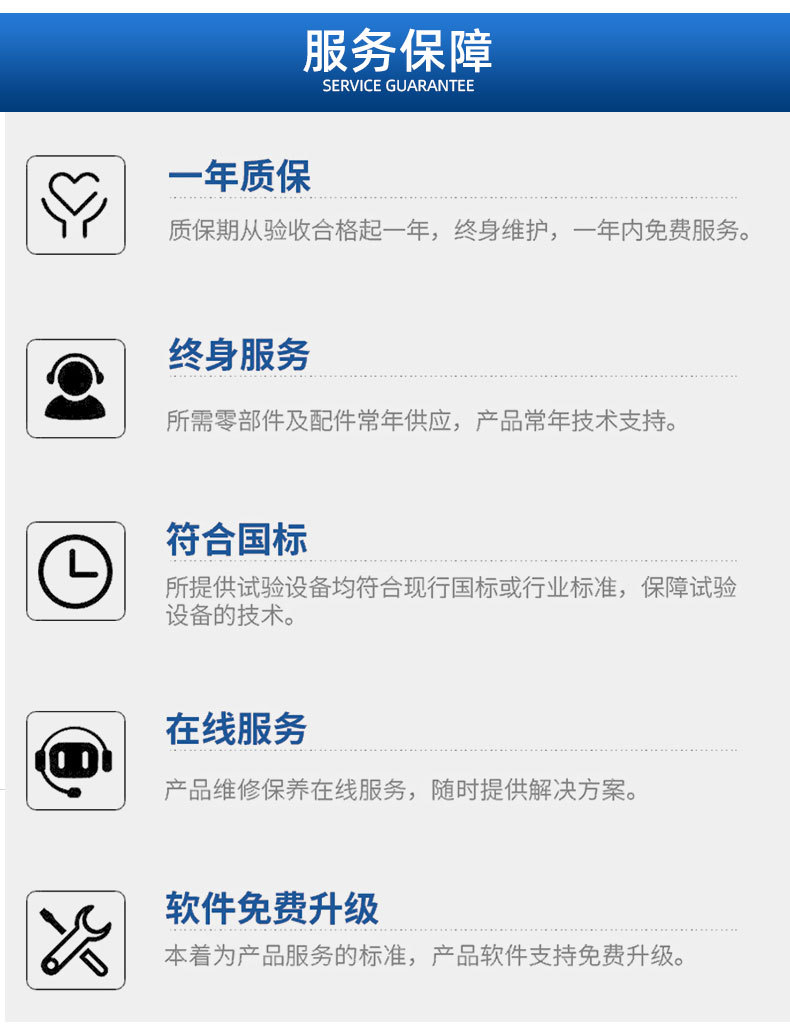 服务保障
SERVICE GUARANTEE

一年质保

质保期从验收合格起一年，终身维护，一年内免费服务。

终身服务

所需零部件及配件常年供应，产品常年技术支持。

符合国标

所提供试验设备均符合现行国标或行业标准，保障试验设备的技术。

在线服务

产品维修保养在线服务，随时提供解决方案。

软件免费升级

本着为产品服务的标准，产品软件支持免费升级。