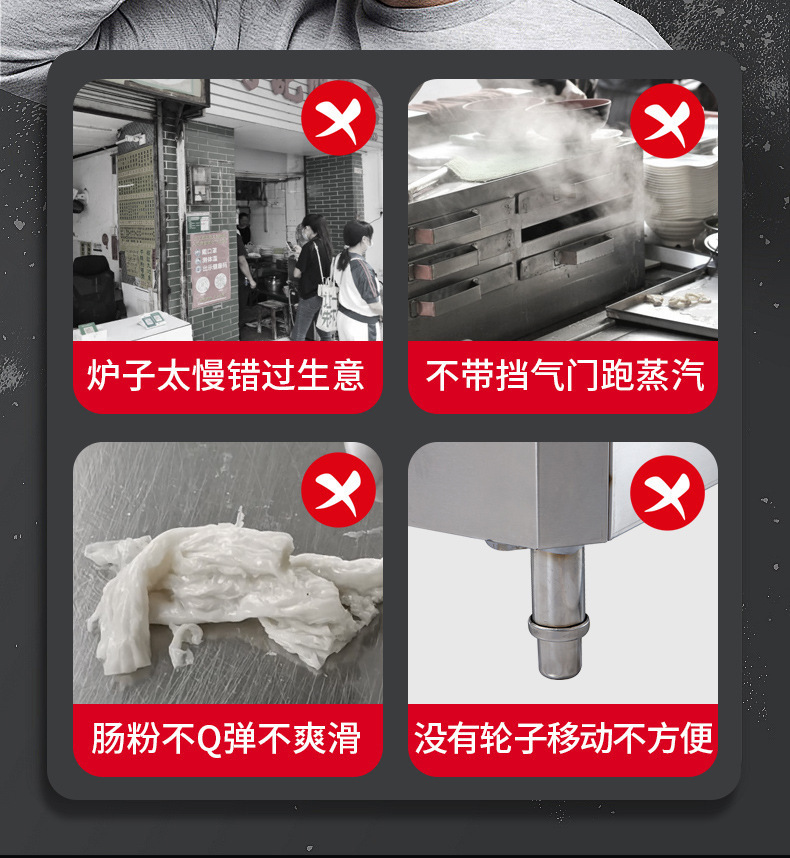 炉子太慢错过生意

不带挡气门跑蒸汽

肠粉不Q弹不爽滑

没有轮子移动不方便