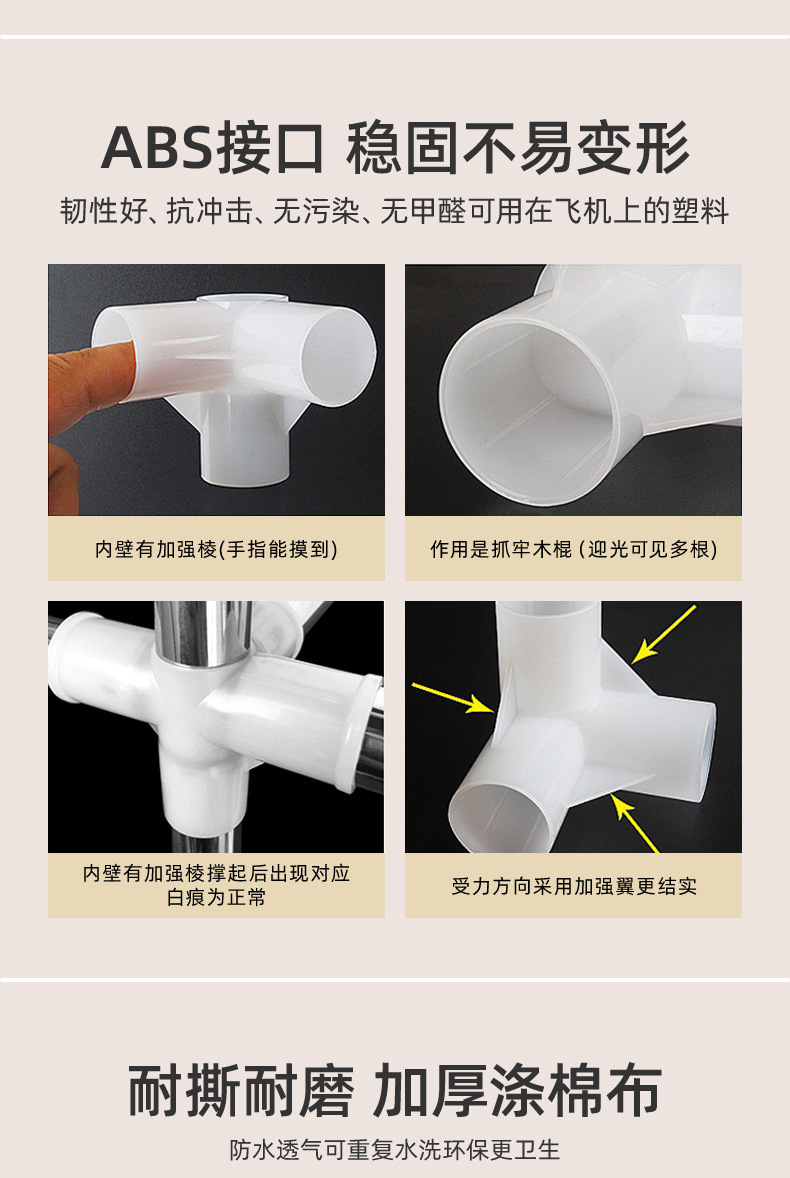 ABS接口 稳固不易变形

韧性好、抗冲击、无污染、无甲醛可用在飞机上的塑料

内壁有加强棱(手指能摸到)

作用是抓牢木棍 (迎光可见多根)

内壁有加强棱撑起后出现对应白痕为正常

受力方向采用加强翼更结实

耐撕耐磨 加厚涤棉布

防水透气可重复水洗环保更卫生