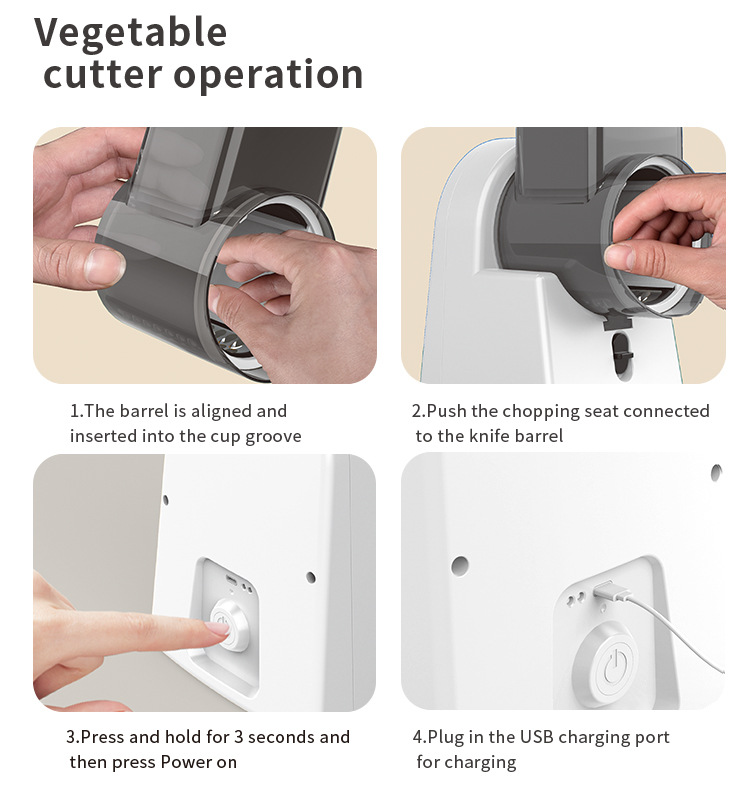 Vegetable cutter operation

1.The barrel is aligned and inserted into the cup groove

2.Push the chopping seat connected to the knife barrel

3.Press and hold for 3 seconds and then press Power on

4.Plug in the USB charging port for charging