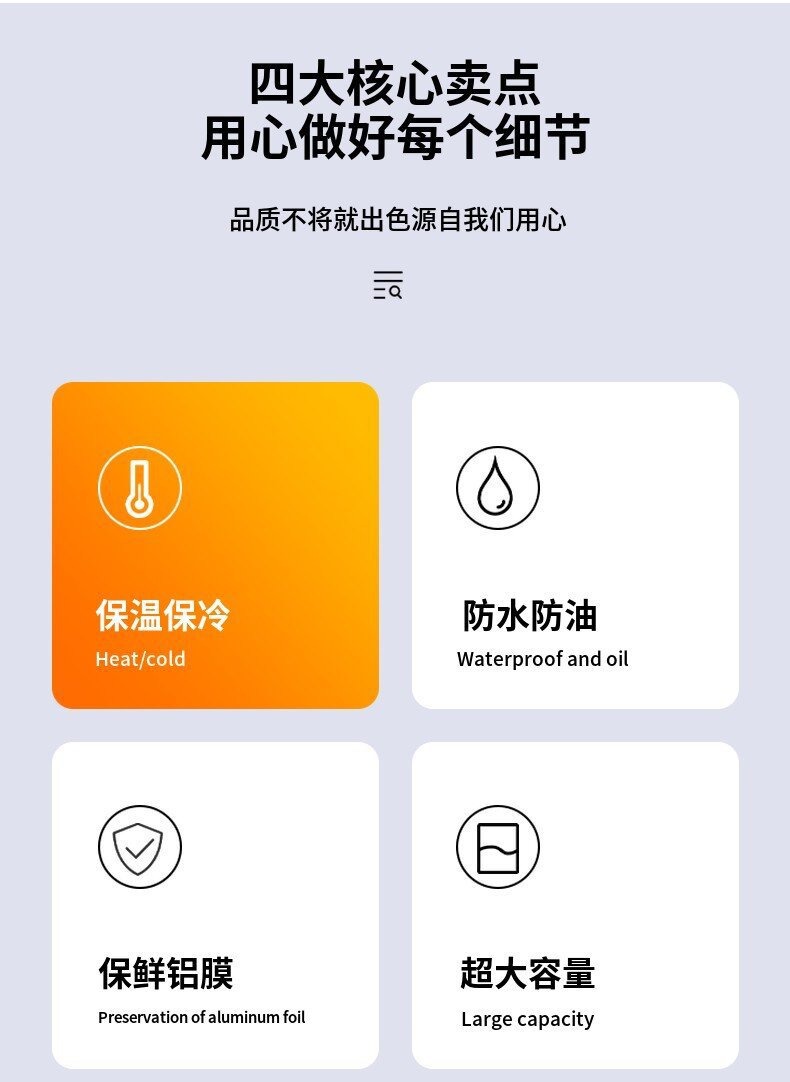 四大核心卖点
用心做好每个细节

品质不将就出色源自我们用心

保温保冷
Heat/cold

防水防油
Waterproof and oil

保鲜铝膜
Preservation of aluminum foil

超大容量
Large capacity