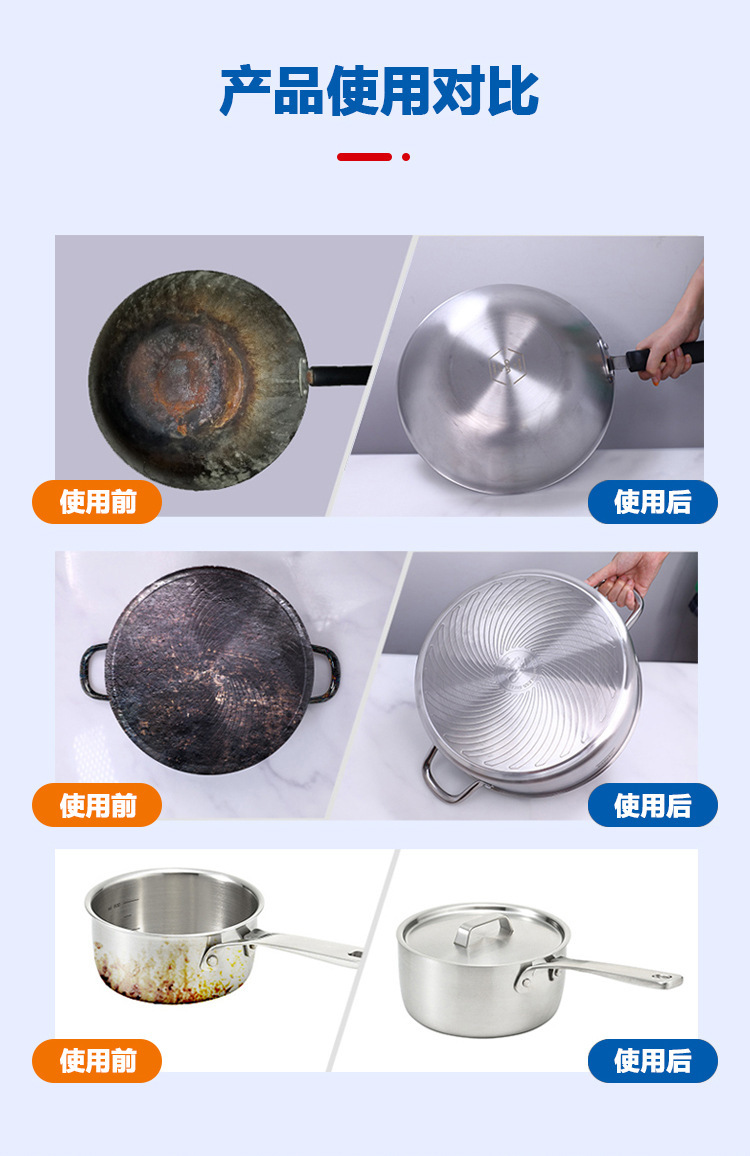 产品使用对比

使用前

使用后

使用前

使用后

使用前

使用后