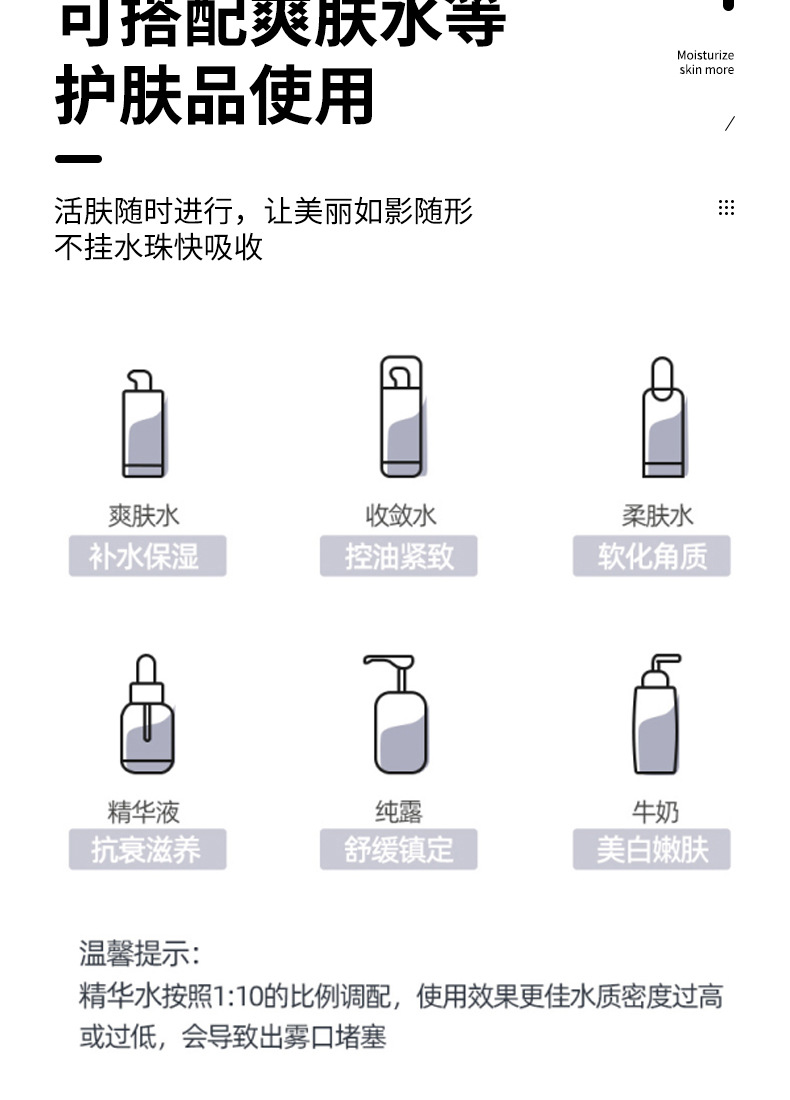 可搭配爽肤水等
护肤品使用

Moisturize
skin more

活肤随时进行，让美丽如影随形
不挂水珠快吸收

爽肤水
补水保湿

收敛水
控油紧致

柔肤水
软化角质

精华液
抗衰滋养

纯露
舒缓镇定

牛奶
美白嫩肤

温馨提示：
精华水按照1:10的比例调配，使用效果更佳水质密度过高或过低，会导致出雾口堵塞