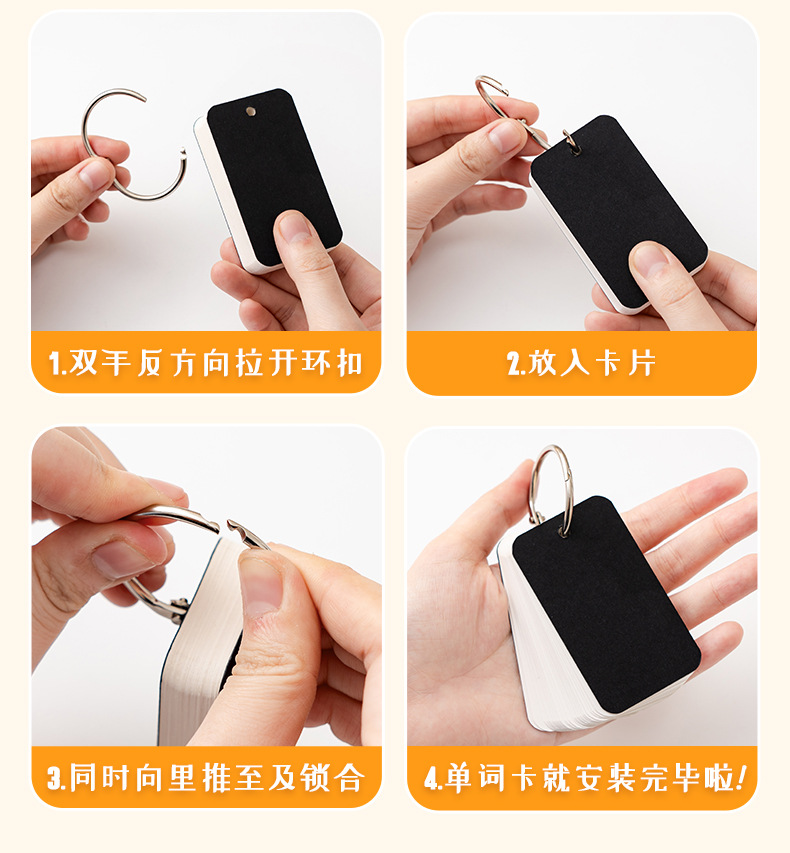 1.双手反方向拉开环扣

2.放入卡片

3.同时向里推至及锁合

4.单词卡就安装完毕啦!