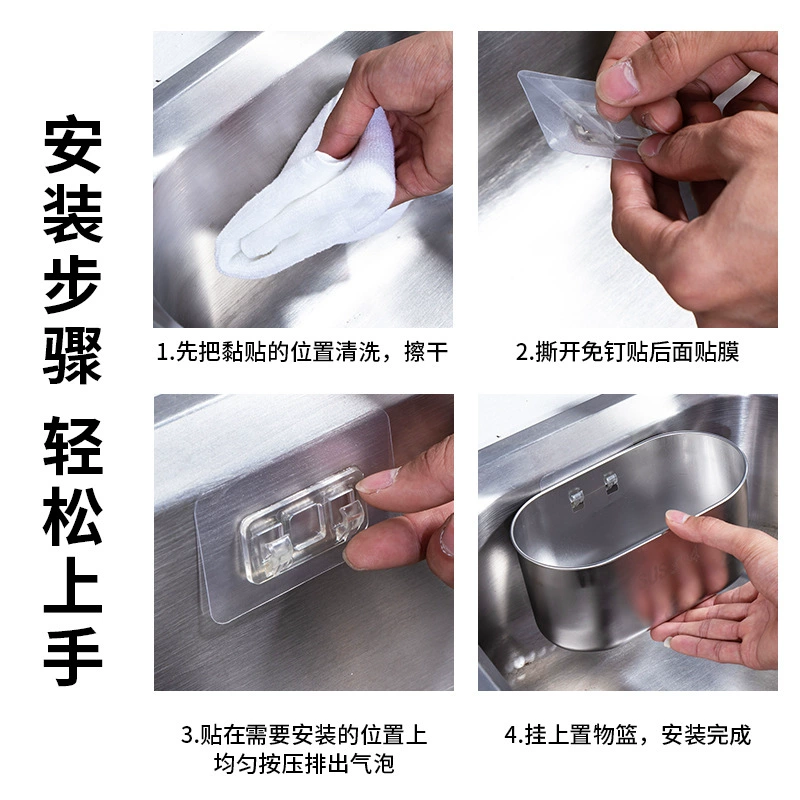 安装步骤 轻松上手

1.先把黏贴的位置清洗，擦干

2.撕开免钉贴后面贴膜

3.贴在需要安装的位置上
均匀按压排出气泡

4.挂上置物篮，安装完成