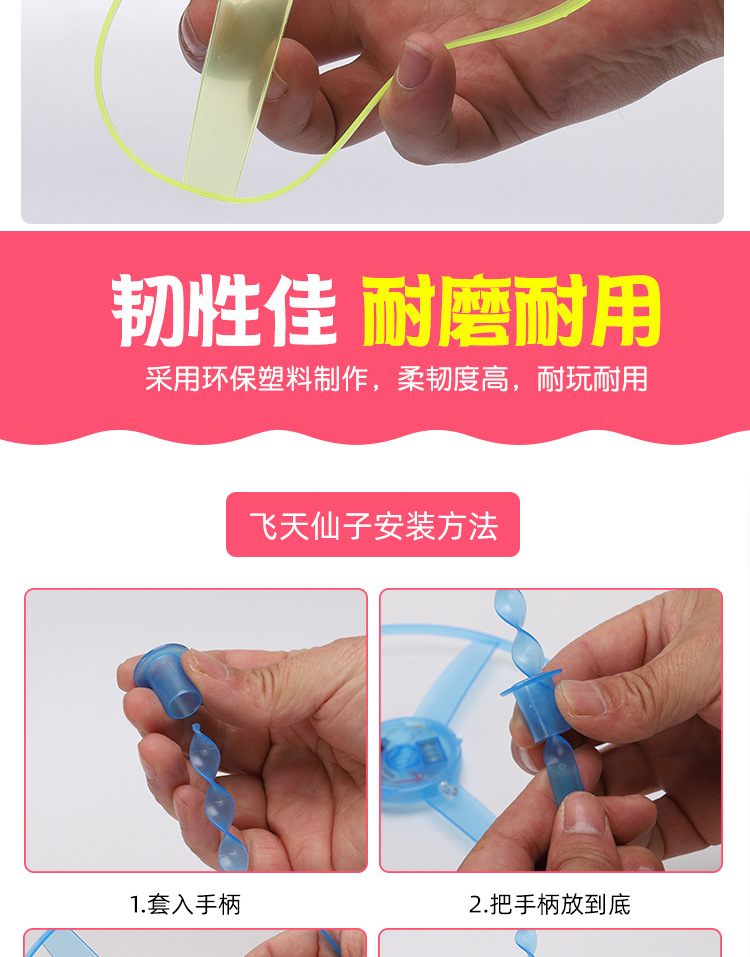 韧性佳 耐磨耐用

采用环保塑料制作，柔韧度高，耐玩耐用

飞天仙子安装方法

1.套入手柄

2.把手柄放到底