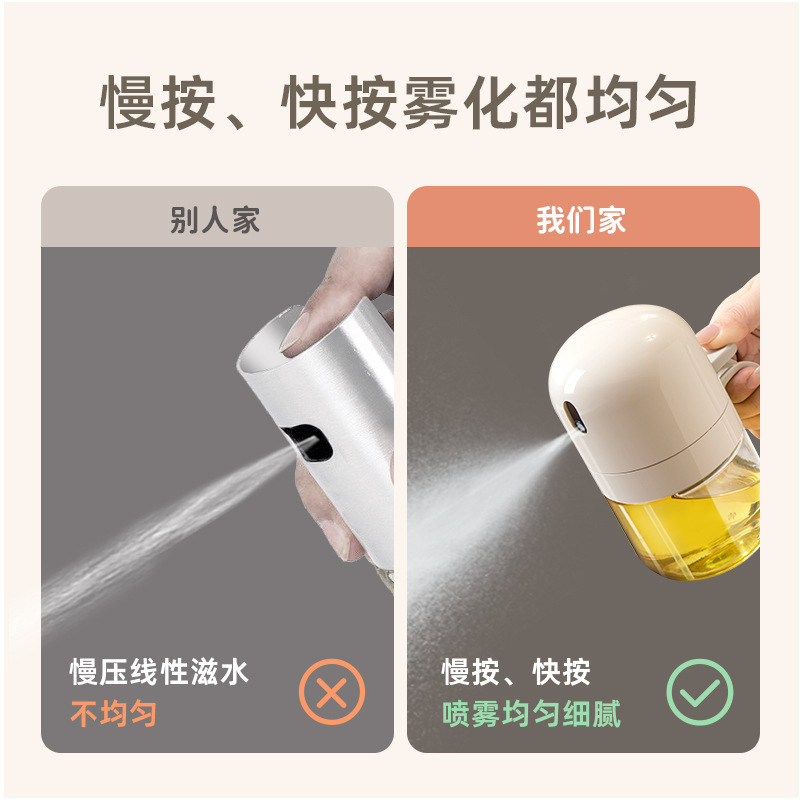 慢按、快按雾化都均匀

别人家

慢压线性滋水
不均匀

我们家

慢按、快按
喷雾均匀细腻