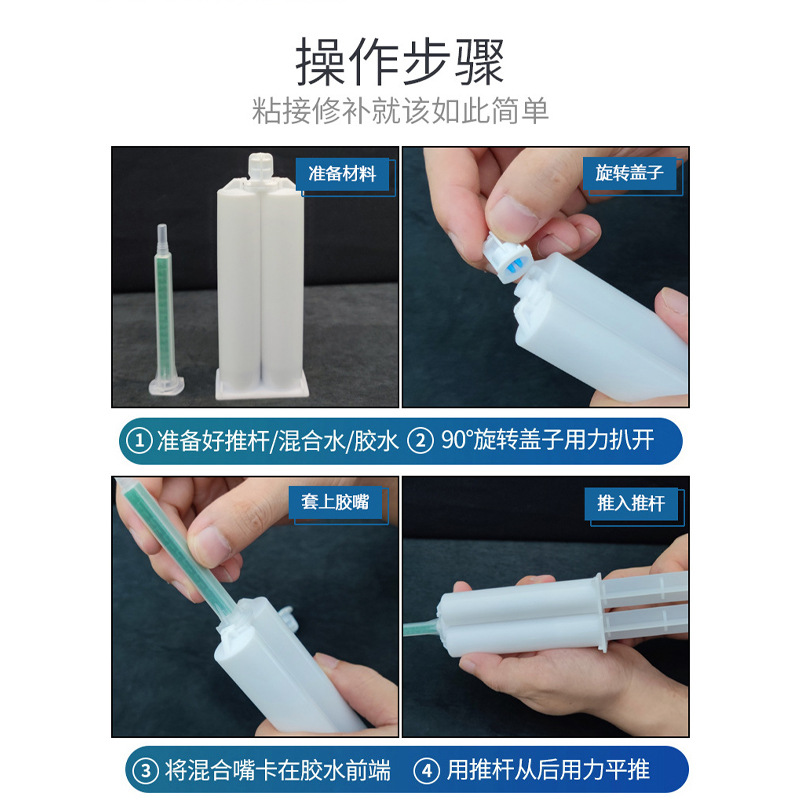 操作步骤
粘接修补就该如此简单

准备材料

旋转盖子

① 准备好推杆/混合水/胶水 ② 90°旋转盖子用力扒开

套上胶嘴

推入推杆

③ 将混合嘴卡在胶水前端 ④ 用推杆从后用力平推