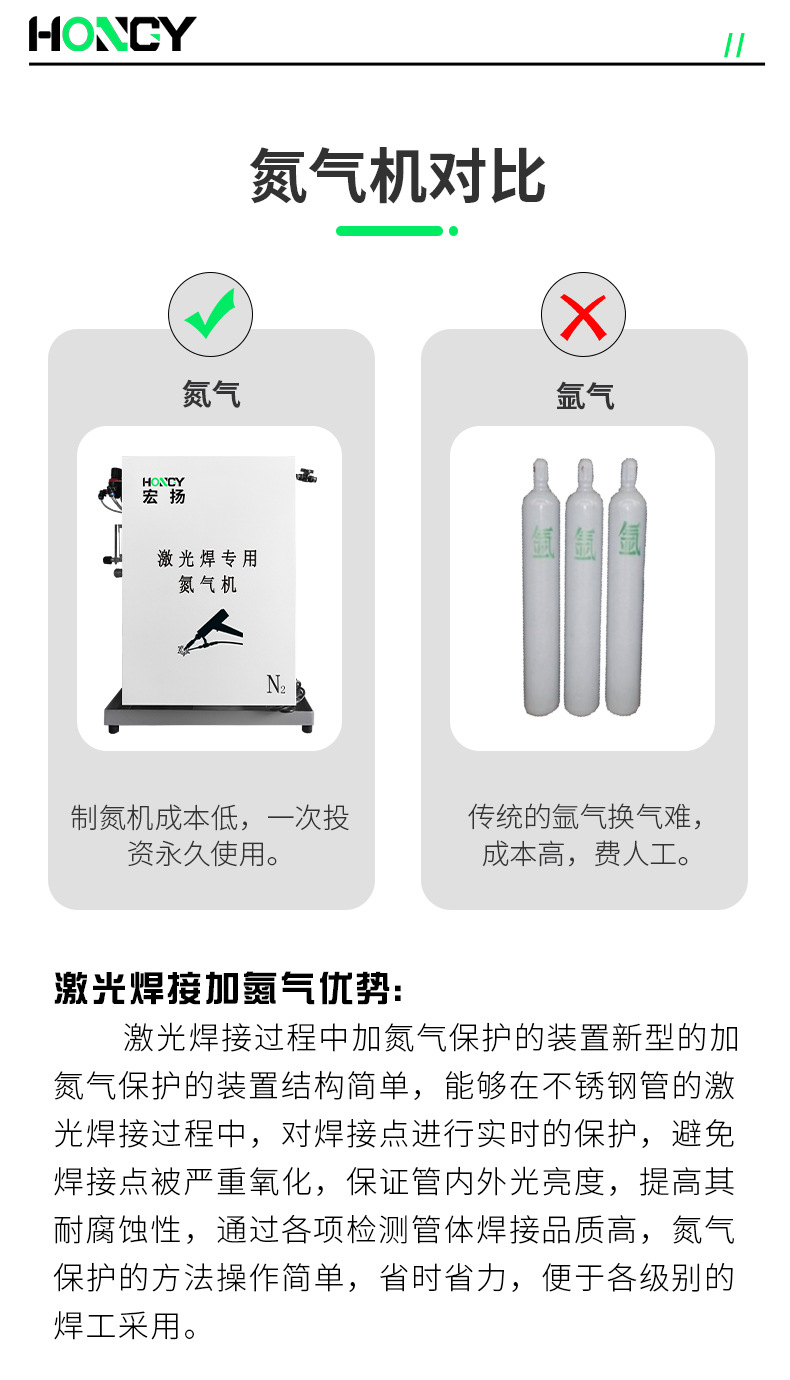 HONGY

//

氮气机对比

氮气

HONGY
宏扬

激光焊专用
氮气机

$N_2$

制氮机成本低，一次投资永久使用。

氩气

氩 氩 氩

传统的氩气换气难，成本高，费人工。

激光焊接加氮气优势:

激光焊接过程中加氮气保护的装置新型的加氮气保护的装置结构简单，能够在不锈钢管的激光焊接过程中，对焊接点进行实时的保护，避免焊接点被严重氧化，保证管内外光亮度，提高其耐腐蚀性，通过各项检测管体焊接品质高，氮气保护的方法操作简单，省时省力，便于各级别的焊工采用。