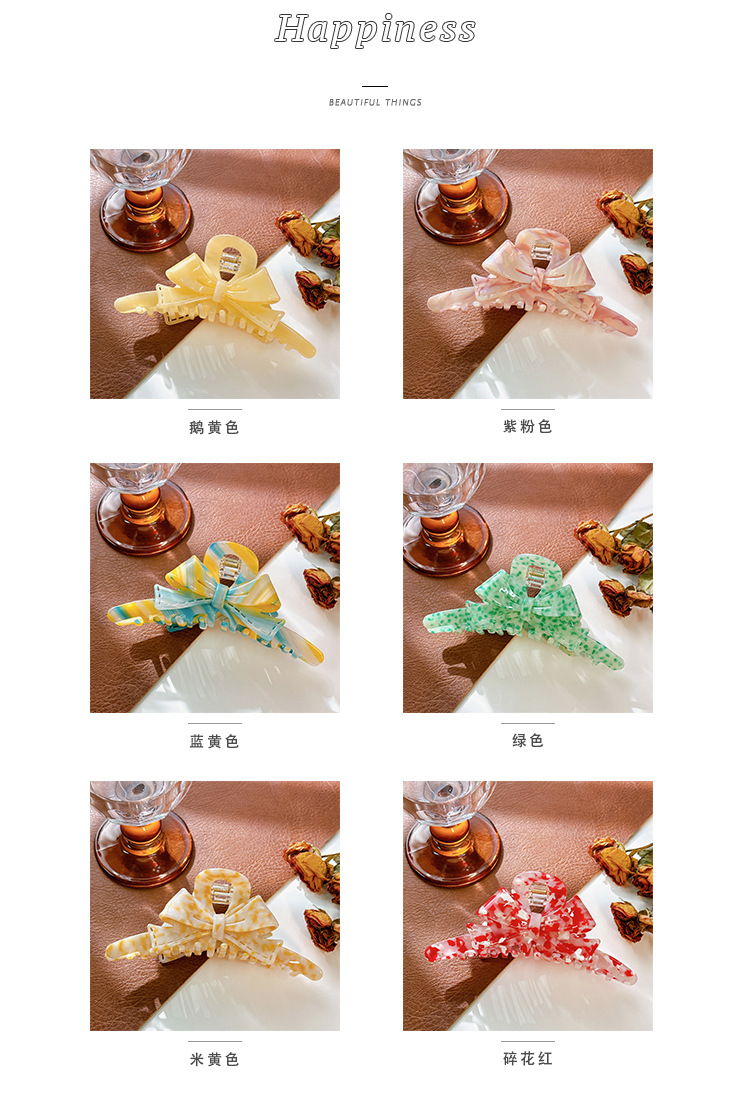 Happiness

BEAUTIFUL THINGS

鹅黄色

紫粉色

蓝黄色

绿色

米黄色

碎花红