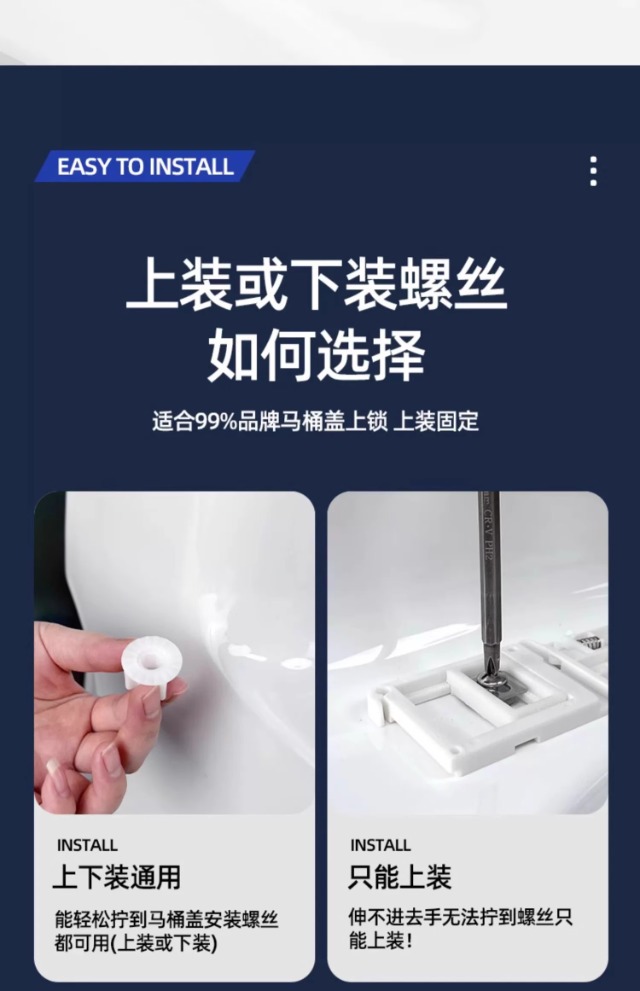 EASY TO INSTALL

上装或下装螺丝
如何选择

适合99%品牌马桶盖上锁 上装固定

INSTALL
上下装通用
能轻松拧到马桶盖安装螺丝都可用(上装或下装)

INSTALL
只能上装
伸不进去手无法拧到螺丝只能上装!