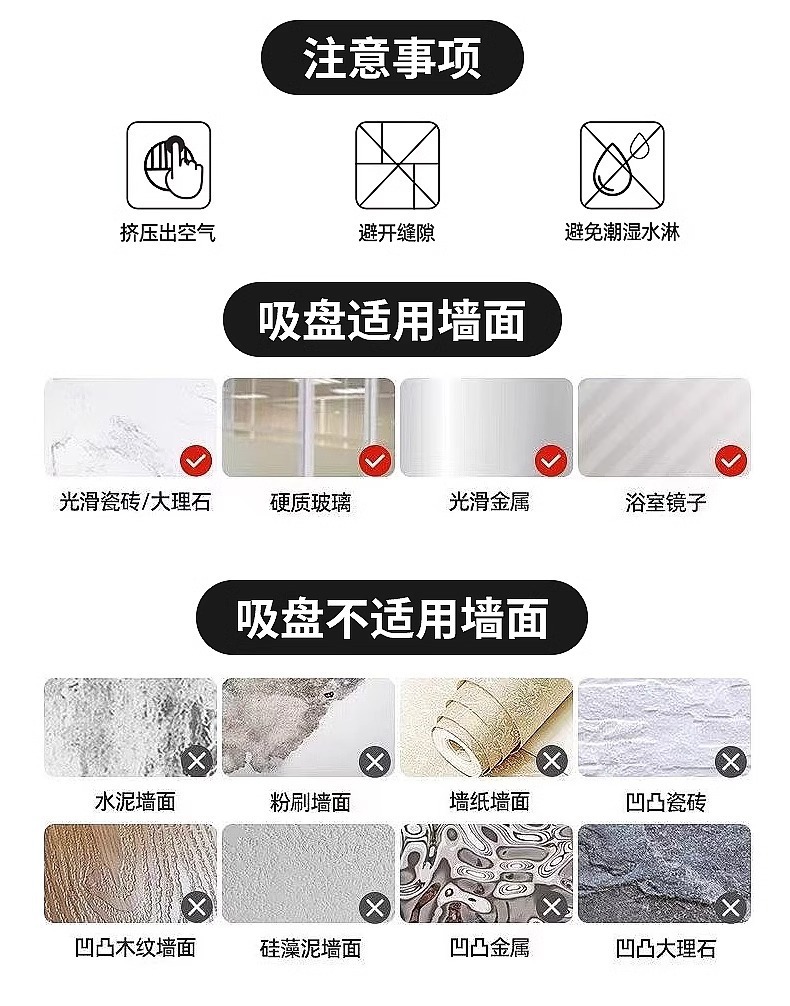 注意事项

挤压出空气

避开缝隙

避免潮湿水淋

吸盘适用墙面

光滑瓷砖/大理石

硬质玻璃

光滑金属

浴室镜子

吸盘不适用墙面

水泥墙面

粉刷墙面

墙纸墙面

凹凸瓷砖

凹凸木纹墙面

硅藻泥墙面

凹凸金属

凹凸大理石