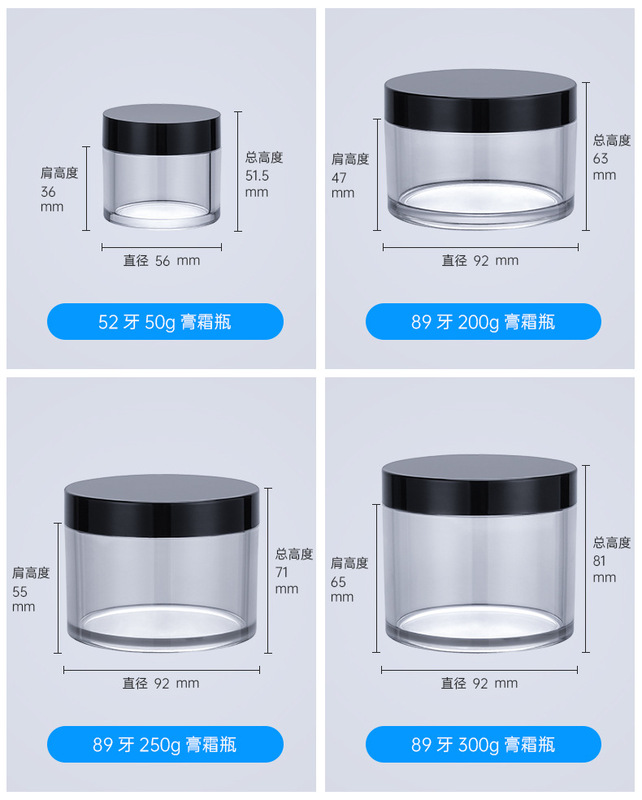 肩高度
36
mm

总高度
51.5
mm

直径 56 mm

52 牙 50g 膏霜瓶

肩高度
47
mm

总高度
63
mm

直径 92 mm

89 牙 200g 膏霜瓶

肩高度
55
mm

总高度
71
mm

直径 92 mm

89 牙 250g 膏霜瓶

肩高度
65
mm

总高度
81
mm

直径 92 mm

89 牙 300g 膏霜瓶