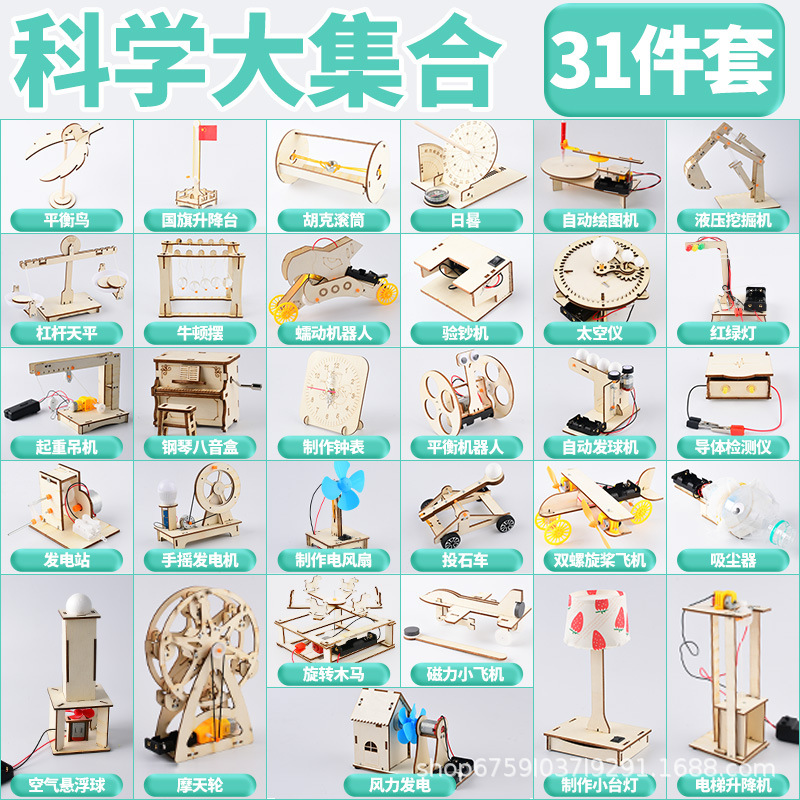 科学大集合 31件套

平衡鸟
国旗升降台
胡克滚筒
日晷
自动绘图机
液压挖掘机

杠杆天平
牛顿摆
蠕动机器人
验钞机
太空仪
红绿灯

起重吊机
钢琴八音盒
制作钟表
平衡机器人
自动发球机
导体检测仪

发电站
手摇发电机
制作电风扇
投石车
双螺旋桨飞机
吸尘器

空气悬浮球
摩天轮
旋转木马
磁力小飞机
风力发电
制作小台灯
电梯升降机

shop6759l037l9291.1688.com