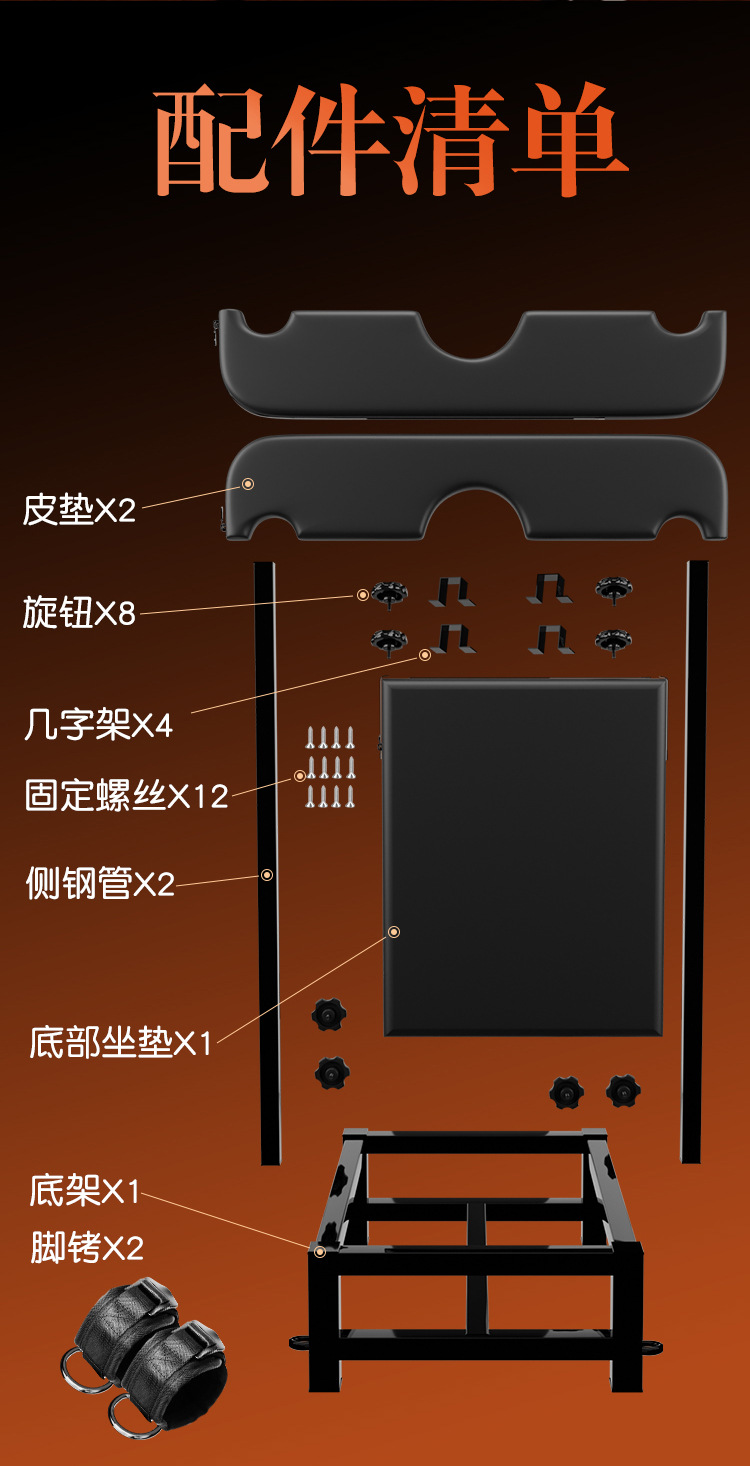 配件清单

皮垫X2

旋钮X8

几字架X4

固定螺丝X12

侧钢管X2

底部坐垫X1

底架X1

脚铐X2