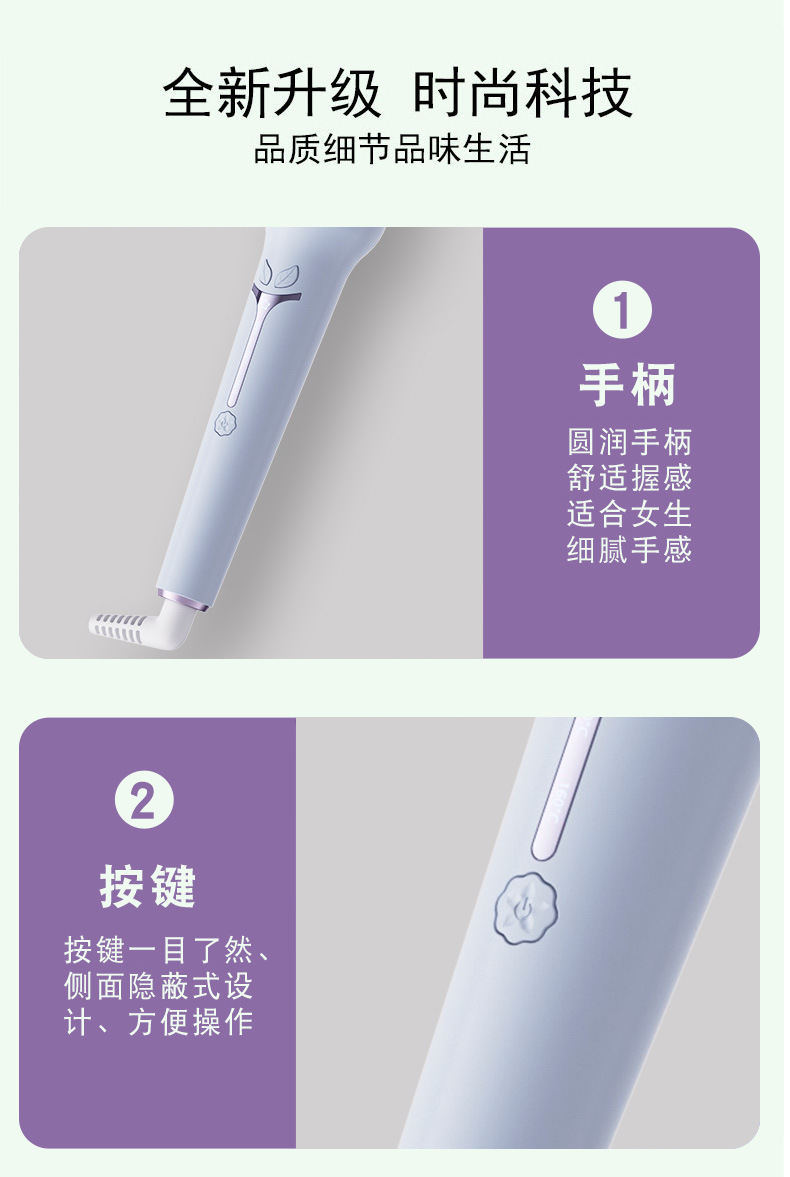 全新升级 时尚科技
品质细节品味生活

1
手柄
圆润手柄
舒适握感
适合女生
细腻手感

2
按键
按键一目了然、侧面隐蔽式设计、方便操作