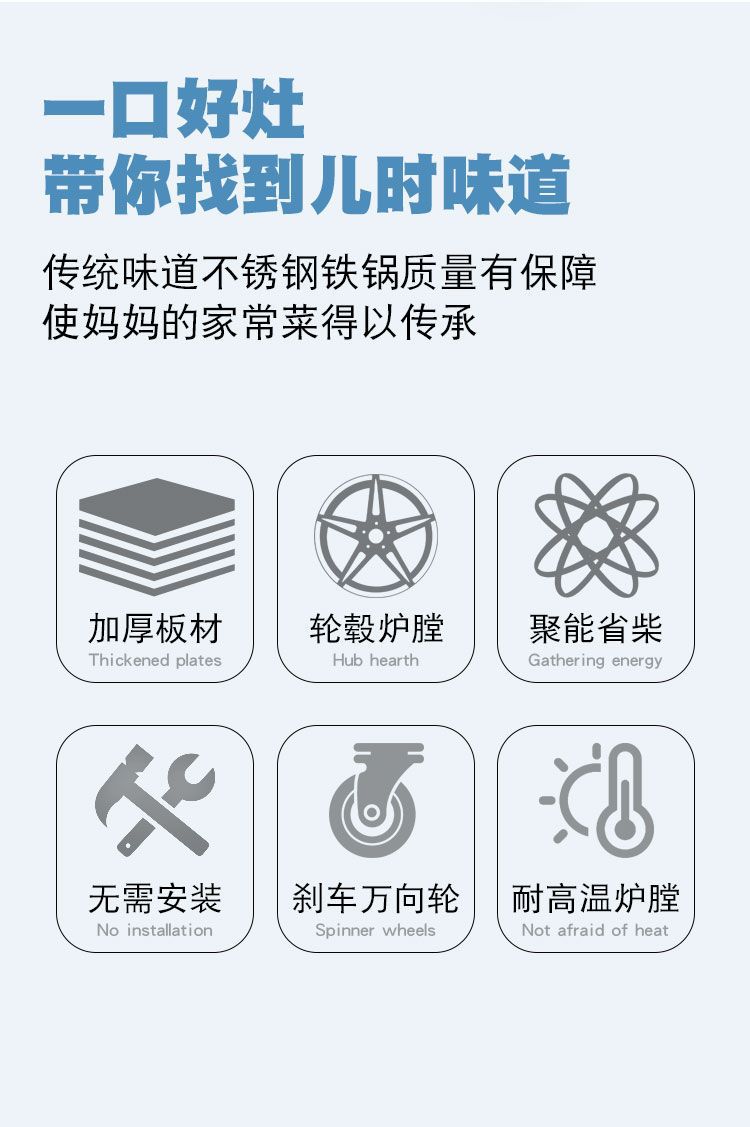 一口好灶
带你找到儿时味道

传统味道不锈钢铁锅质量有保障
使妈妈的家常菜得以传承

加厚板材
Thickened plates

轮毂炉膛
Hub hearth

聚能省柴
Gathering energy

无需安装
No installation

刹车万向轮
Spinner wheels

耐高温炉膛
Not afraid of heat