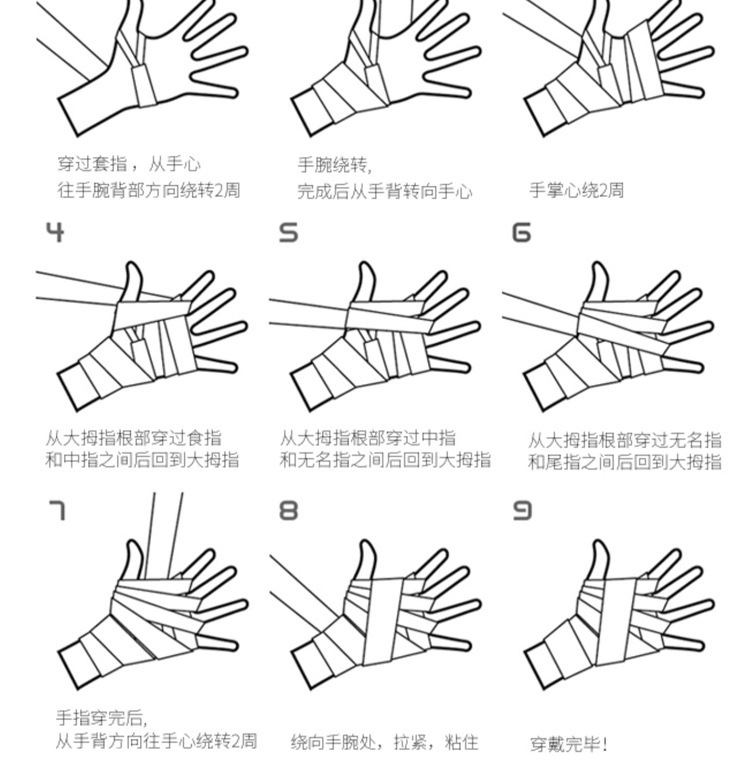 穿过套指，从手心
往手腕背部方向绕转2周

手腕绕转,
完成后从手背转向手心

手掌心绕2周

4

从大拇指根部穿过食指
和中指之间后回到大拇指

5

从大拇指根部穿过中指
和无名指之间后回到大拇指

6

从大拇指根部穿过无名指
和尾指之间后回到大拇指

7

手指穿完后,
从手背方向往手心绕转2周

8

绕向手腕处，拉紧，粘住

9

穿戴完毕!