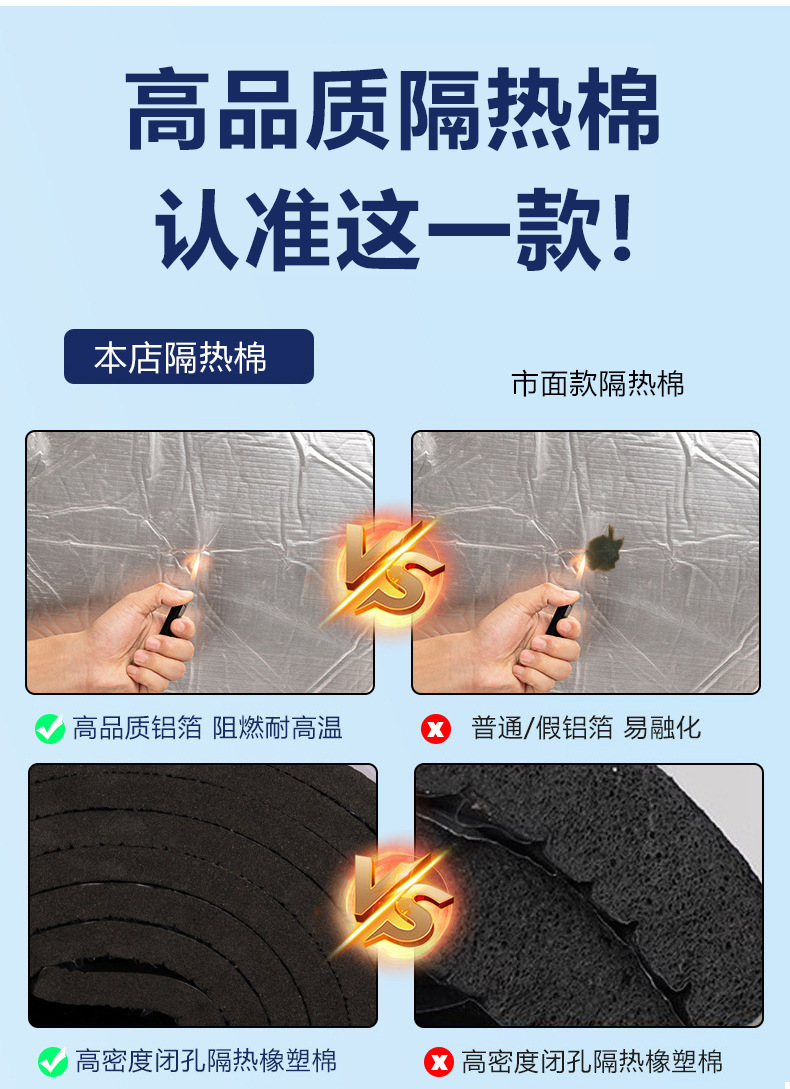 高品质隔热棉
认准这一款!

本店隔热棉

市面款隔热棉

VS

高品质铝箔 阻燃耐高温

普通/假铝箔 易融化

VS

高密度闭孔隔热橡塑棉

高密度闭孔隔热橡塑棉