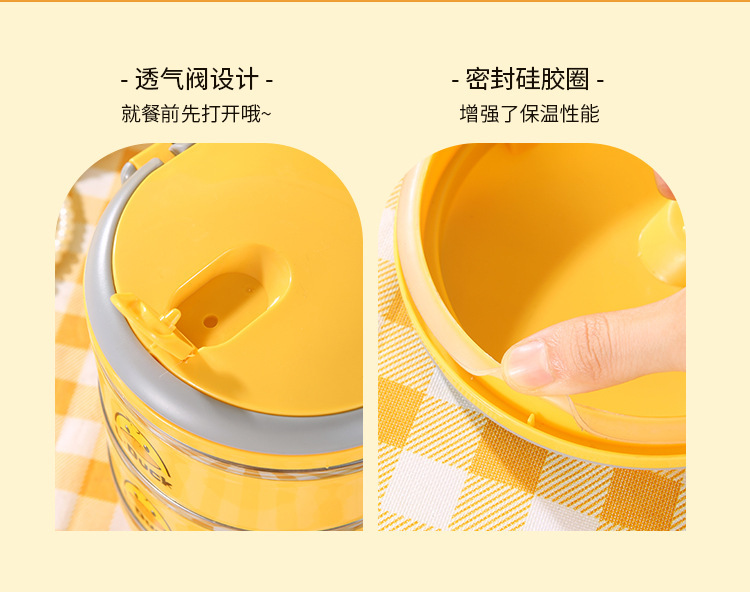 - 透气阀设计 -
就餐前先打开哦~

- 密封硅胶圈 -
增强了保温性能

DUCK