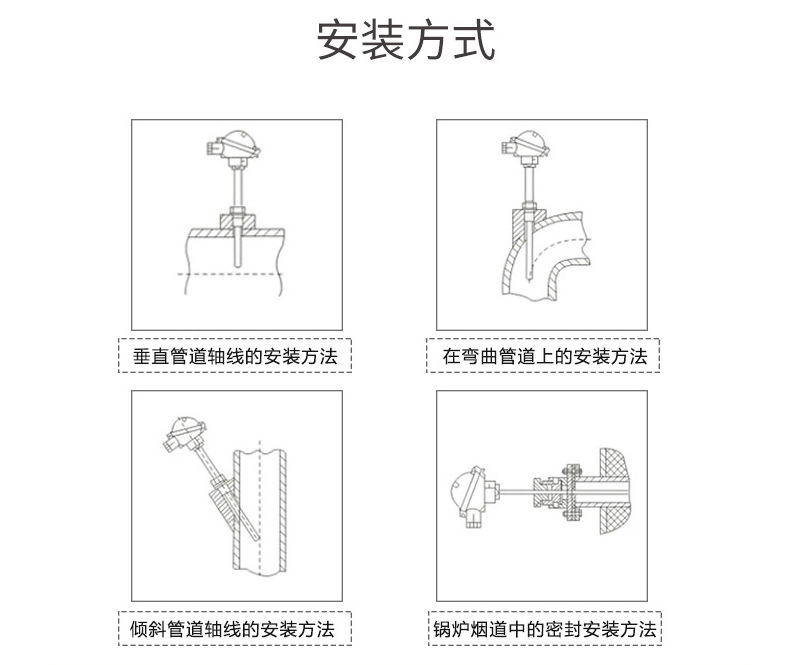 安装方式

垂直管道轴线的安装方法

在弯曲管道上的安装方法

倾斜管道轴线的安装方法

锅炉烟道中的密封安装方法