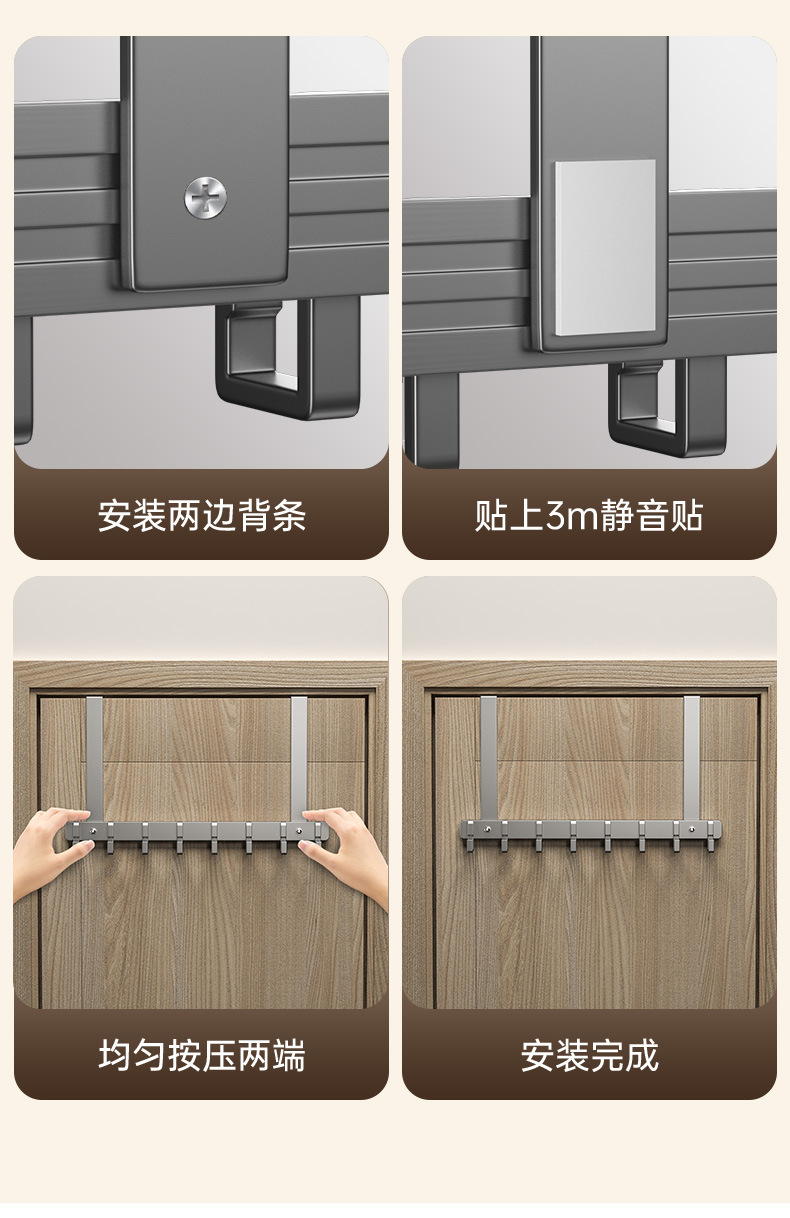 安装两边背条

贴上3m静音贴

均匀按压两端

安装完成