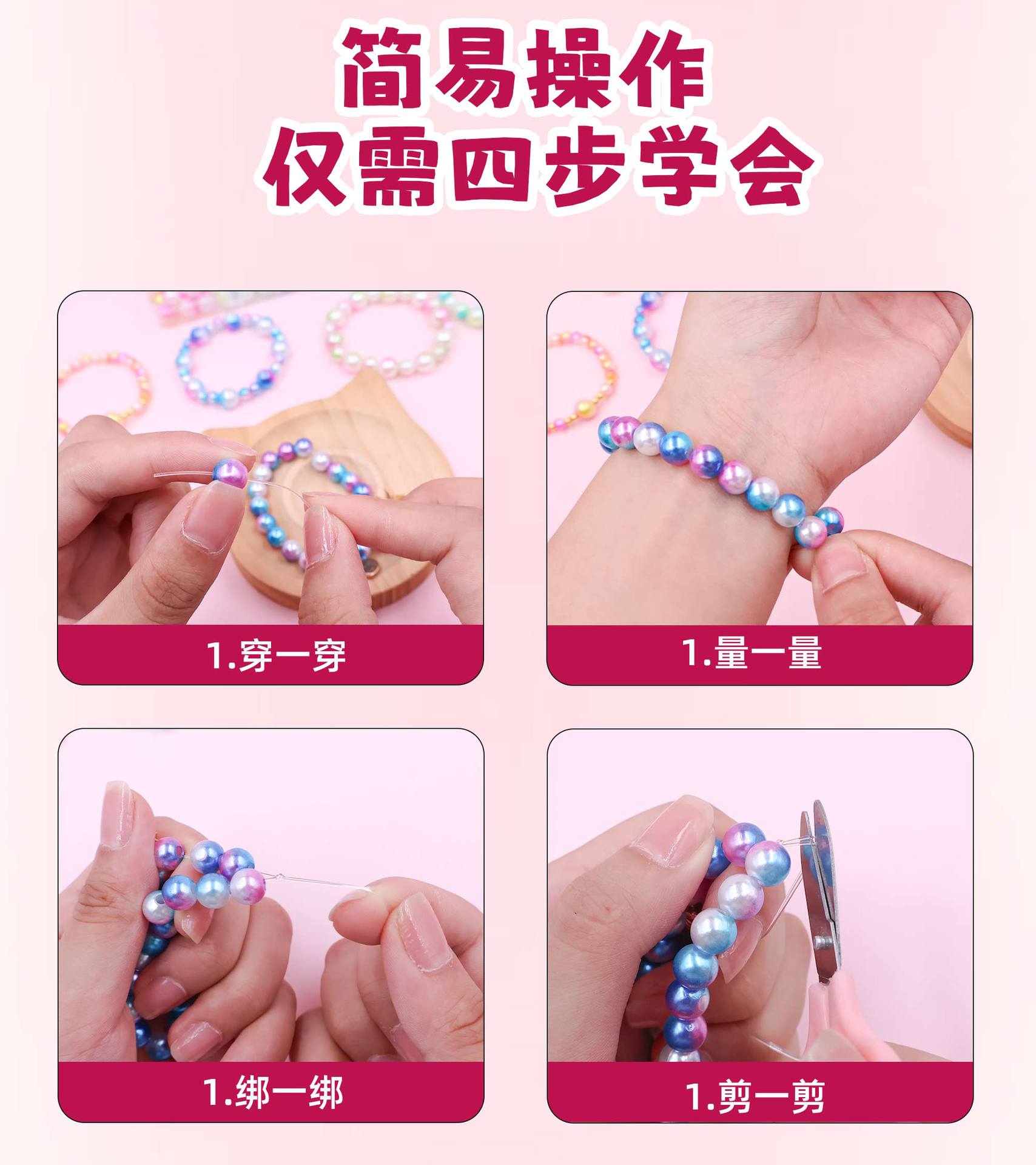 简易操作
仅需四步学会

1.穿一穿

1.量一量

1.绑一绑

1.剪一剪