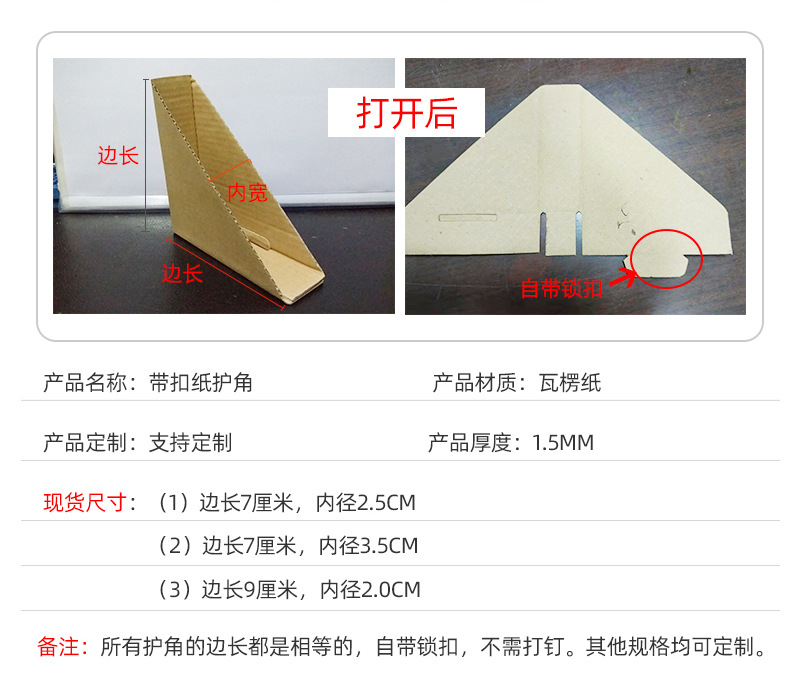 边长
内宽
边长
打开后
自带锁扣

产品名称：带扣纸护角
产品材质：瓦楞纸

产品定制：支持定制
产品厚度：1.5MM

现货尺寸：（1）边长7厘米，内径2.5CM
（2）边长7厘米，内径3.5CM
（3）边长9厘米，内径2.0CM

备注：所有护角的边长都是相等的，自带锁扣，不需打钉。其他规格均可定制。