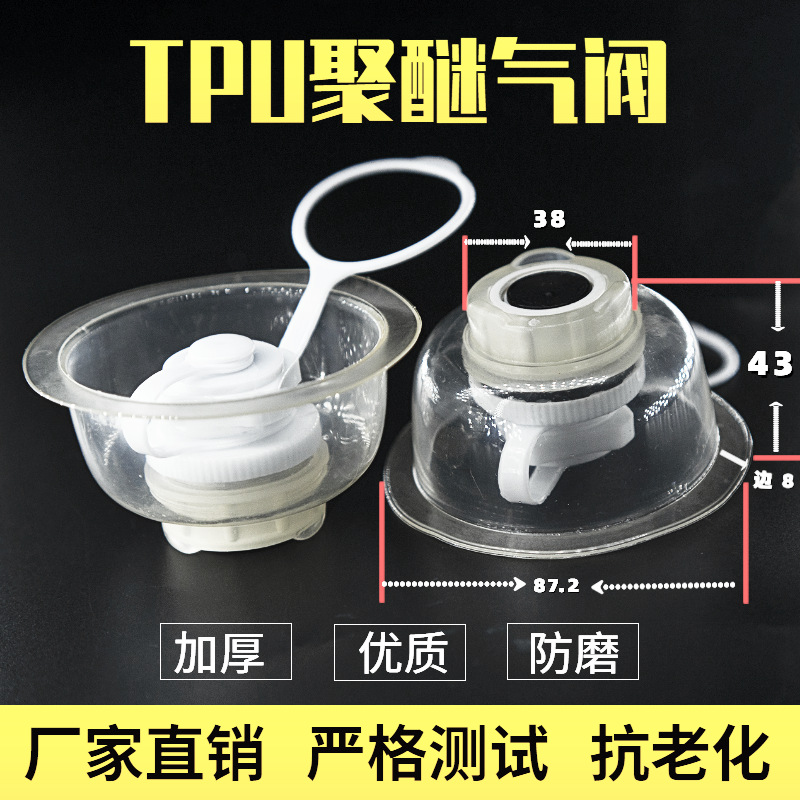 TPU聚醚气阀

38

43

边 8

87.2

加厚

优质

防磨

厂家直销 严格测试 抗老化