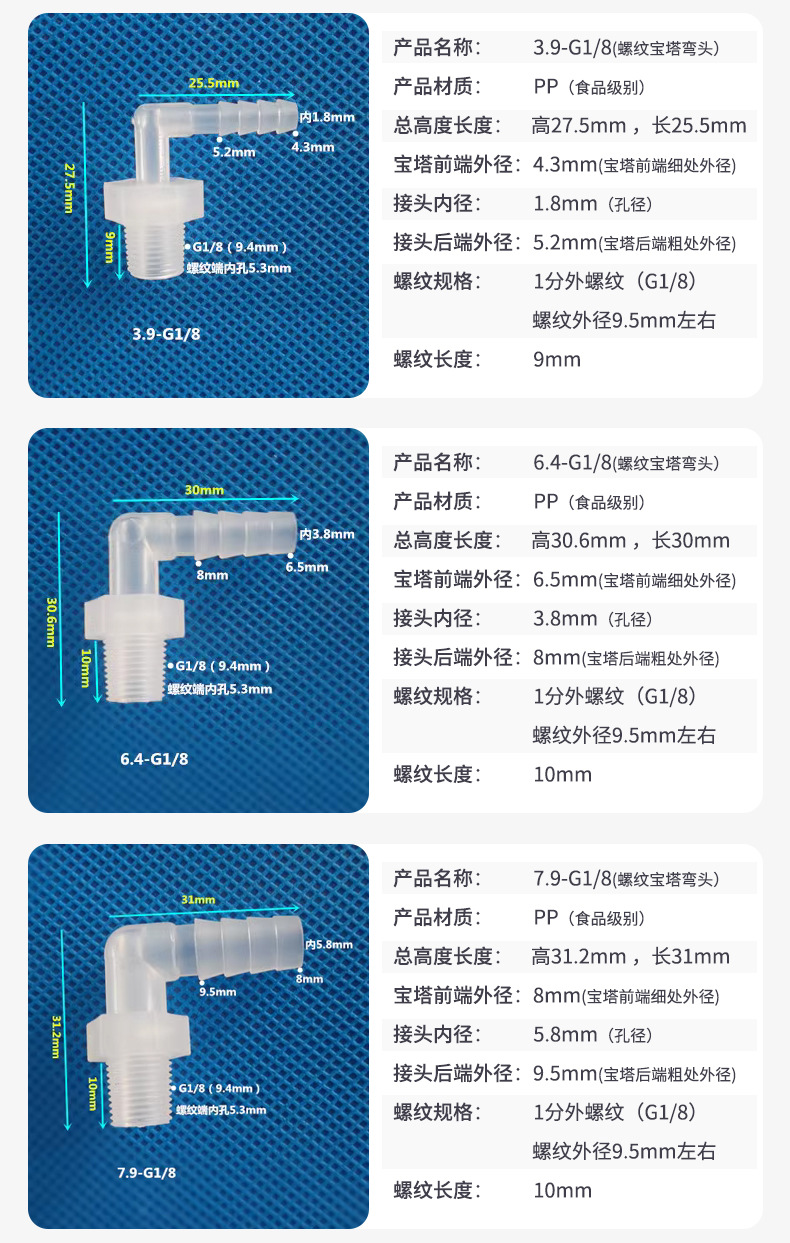 25.5mm
内1.8mm
5.2mm
4.3mm
27.5mm
9mm
G1/8（9.4mm）
螺纹端内孔5.3mm
3.9-G1/8

| 产品名称： | 3.9-G1/8(螺纹宝塔弯头) |
|---|---|
| 产品材质： | PP（食品级别） |
| 总高度长度： | 高27.5mm，长25.5mm |
| 宝塔前端外径： | 4.3mm(宝塔前端细处外径) |
| 接头内径： | 1.8mm（孔径） |
| 接头后端外径： | 5.2mm(宝塔后端粗处外径) |
| 螺纹规格： | 1分外螺纹（G1/8） 螺纹外径9.5mm左右 |
| 螺纹长度： | 9mm |

30mm
内3.8mm
8mm
6.5mm
30.6mm
10mm
G1/8（9.4mm）
螺纹端内孔5.3mm
6.4-G1/8

| 产品名称： | 6.4-G1/8(螺纹宝塔弯头) |
|---|---|
| 产品材质： | PP（食品级别） |
| 总高度长度： | 高30.6mm，长30mm |
| 宝塔前端外径： | 6.5mm(宝塔前端细处外径) |
| 接头内径： | 3.8mm（孔径） |
| 接头后端外径： | 8mm(宝塔后端粗处外径) |
| 螺纹规格： | 1分外螺纹（G1/8） 螺纹外径9.5mm左右 |
| 螺纹长度： | 10mm |

31mm
内5.8mm
9.5mm
8mm
31.2mm
10mm
G1/8（9.4mm）
螺纹端内孔5.3mm
7.9-G1/8

| 产品名称： | 7.9-G1/8(螺纹宝塔弯头) |
|---|---|
| 产品材质： | PP（食品级别） |
| 总高度长度： | 高31.2mm，长31mm |
| 宝塔前端外径： | 8mm(宝塔前端细处外径) |
| 接头内径： | 5.8mm（孔径） |
| 接头后端外径： | 9.5mm(宝塔后端粗处外径) |
| 螺纹规格： | 1分外螺纹（G1/8） 螺纹外径9.5mm左右 |
| 螺纹长度： | 10mm |