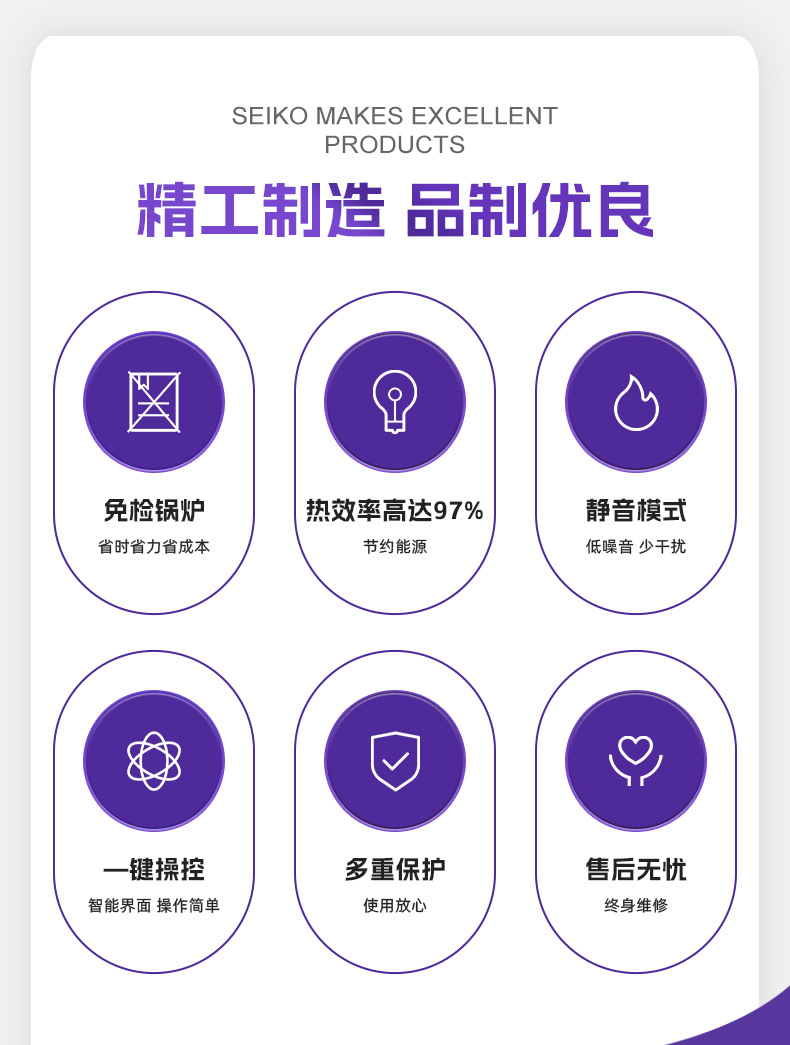 SEIKO MAKES EXCELLENT PRODUCTS

精工制造 品制优良

免检锅炉

省时省力省成本

热效率高达97%

节约能源

静音模式

低噪音 少干扰

一键操控

智能界面 操作简单

多重保护

使用放心

售后无忧

终身维修