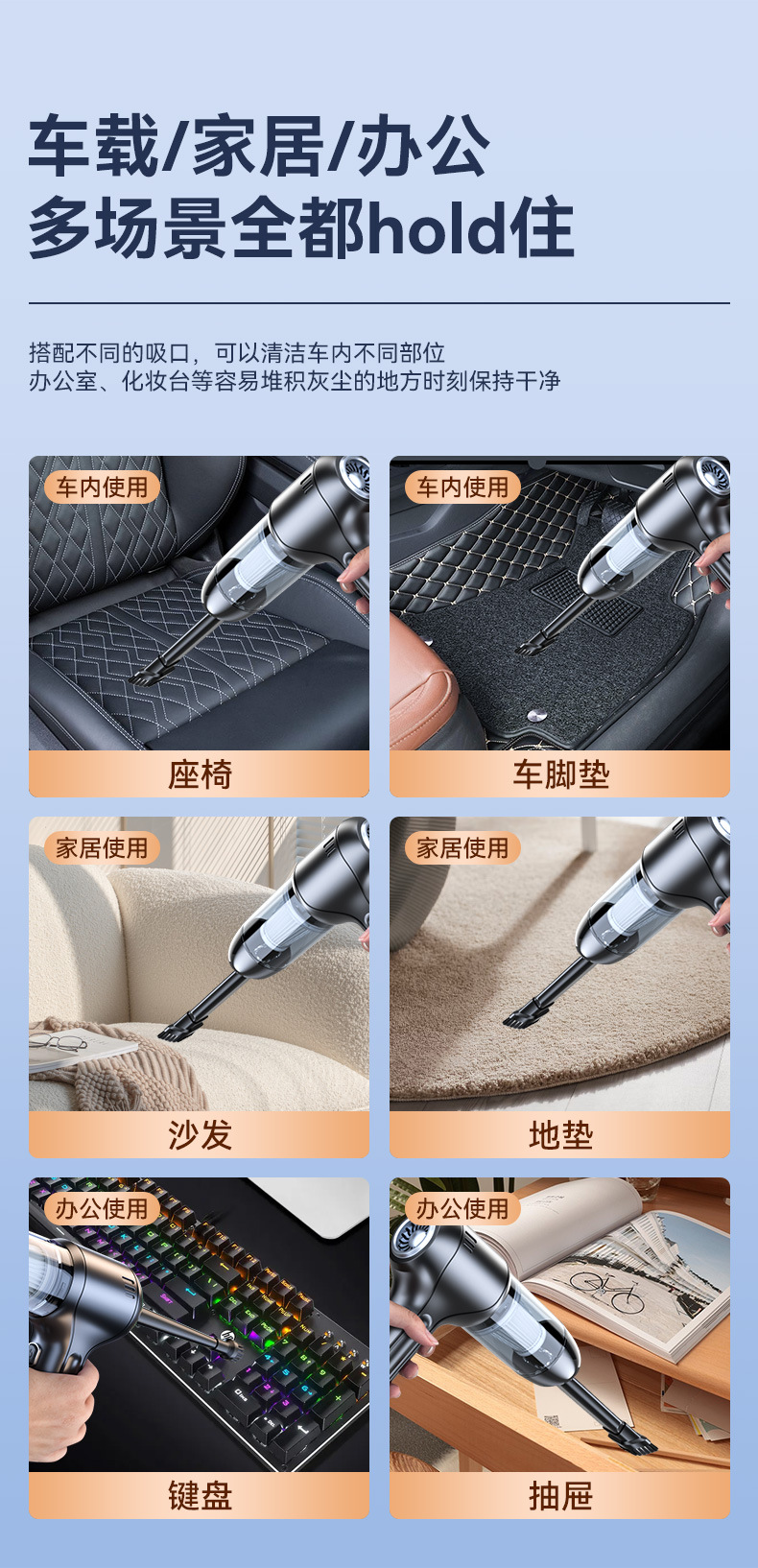 车载/家居/办公
多场景全都hold住

搭配不同的吸口，可以清洁车内不同部位
办公室、化妆台等容易堆积灰尘的地方时刻保持干净

车内使用
座椅

车内使用
车脚垫

家居使用
沙发

家居使用
地垫

办公使用
键盘

办公使用
抽屉